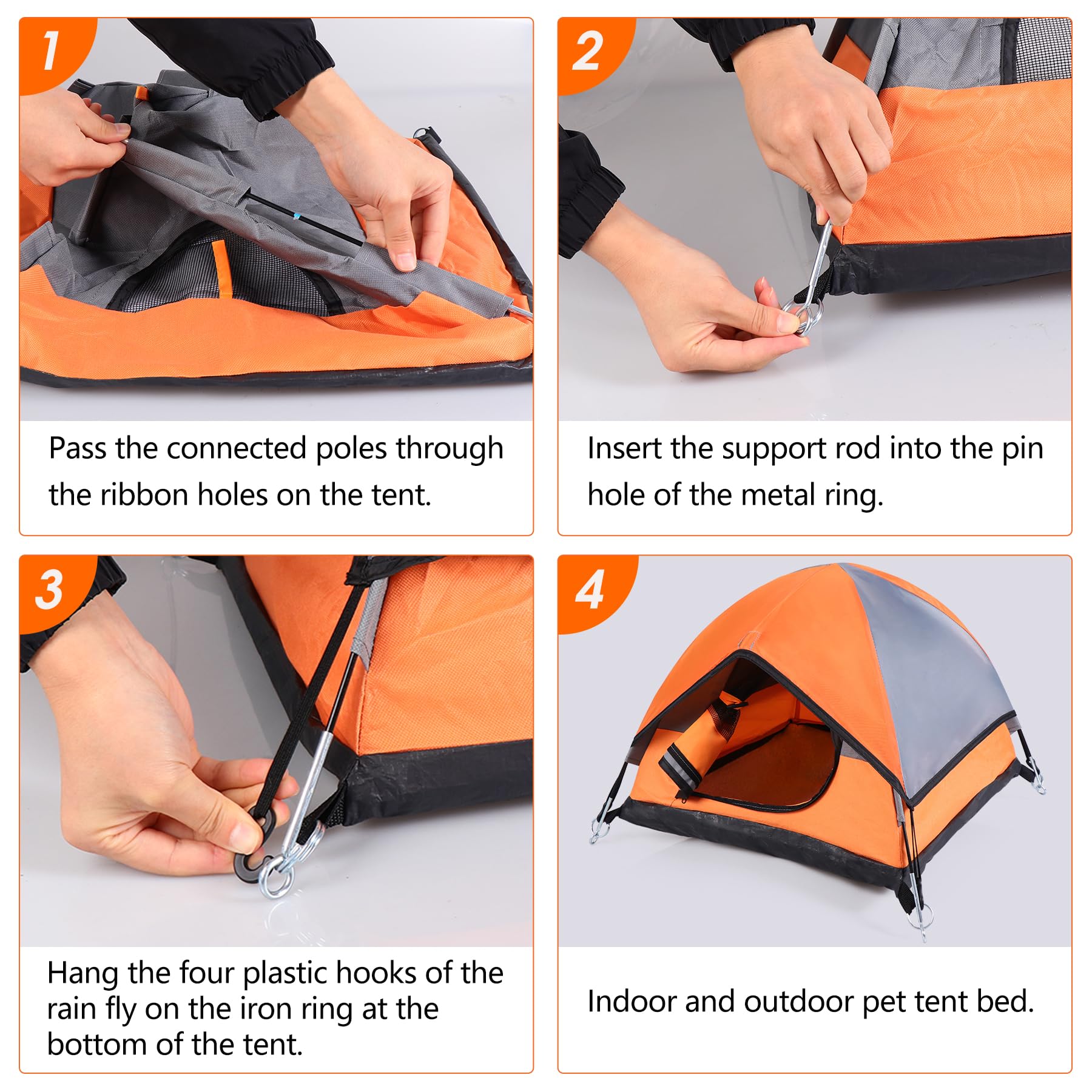 1

Pass the connected poles through the ribbon holes on the tent.

2

Insert the support rod into the pin hole of the metal ring.

3

Hang the four plastic hooks of the rain fly on the iron ring at the bottom of the tent.

4

Indoor and outdoor pet tent bed.