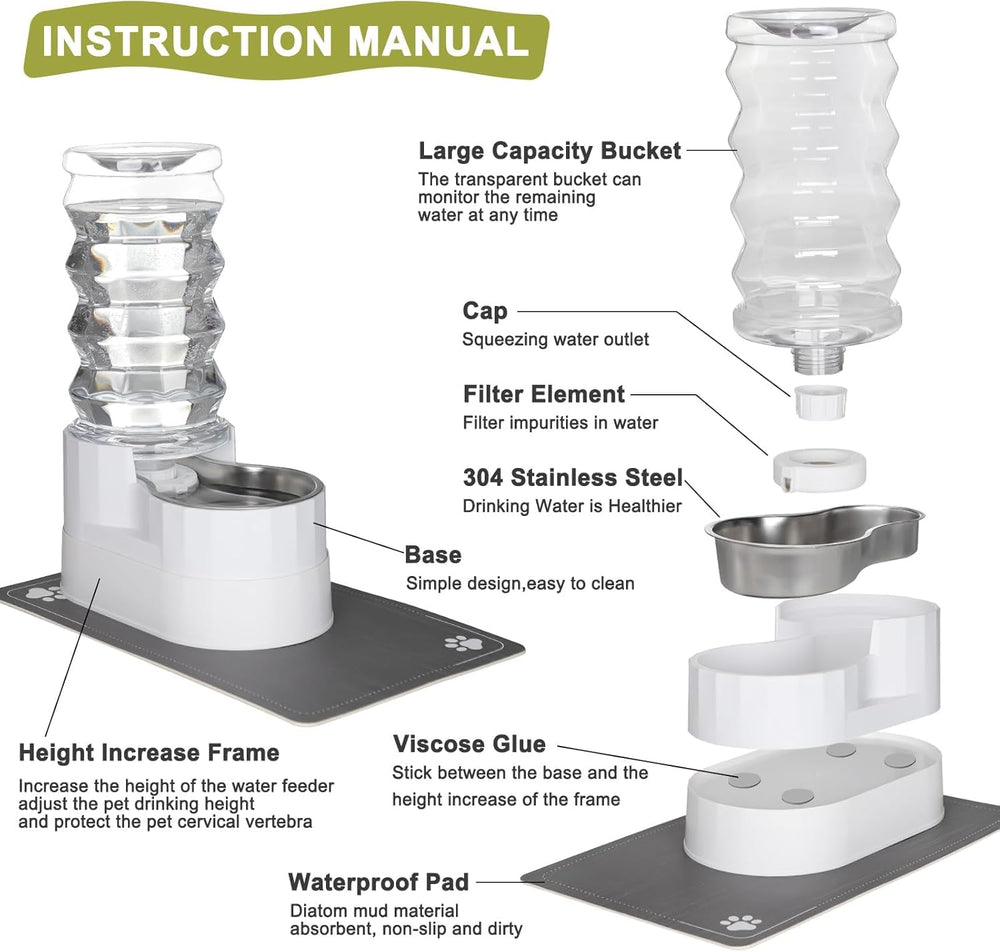 INSTRUCTION MANUAL

Large Capacity Bucket
The transparent bucket can monitor the remaining water at any time

Cap
Squeezing water outlet

Filter Element
Filter impurities in water

304 Stainless Steel
Drinking Water is Healthier

Base
Simple design,easy to clean

Height Increase Frame
Increase the height of the water feeder adjust the pet drinking height and protect the pet cervical vertebra

Viscose Glue
Stick between the base and the height increase of the frame

Waterproof Pad
Diatom mud material absorbent, non-slip and dirty