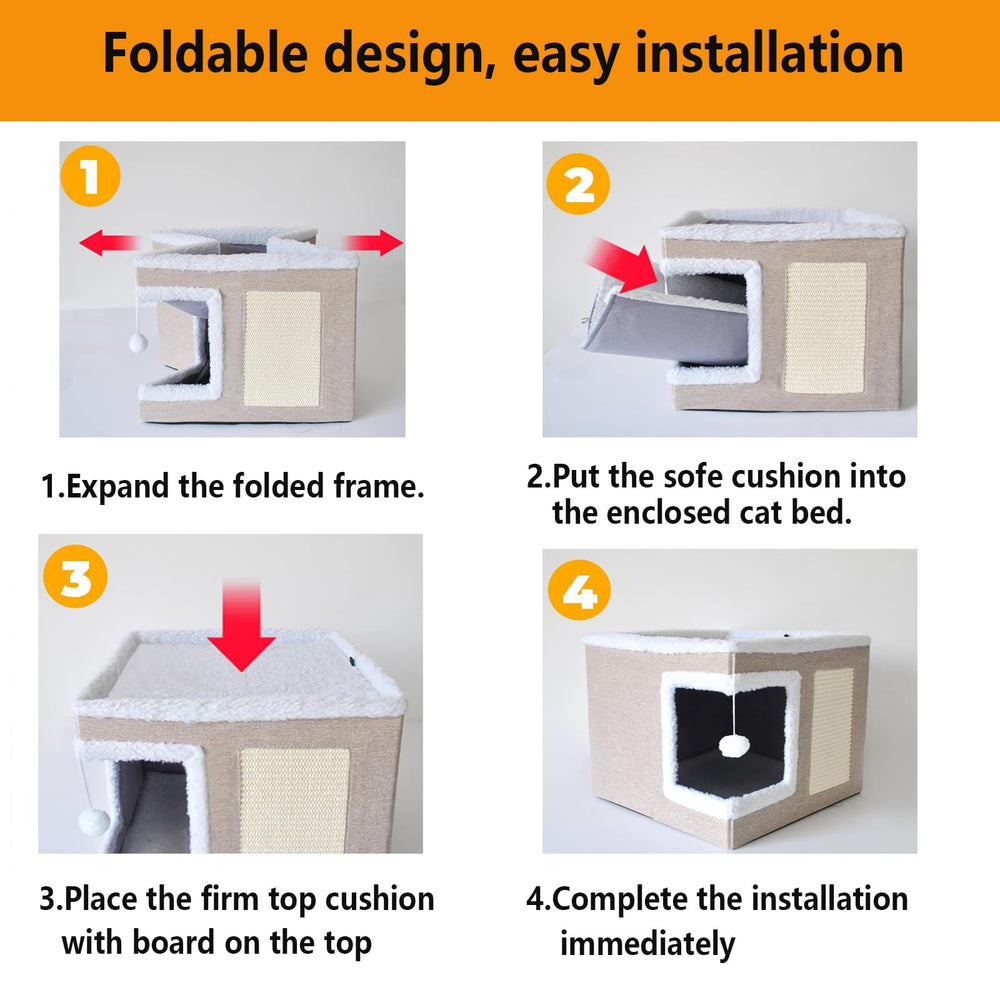 Foldable design, easy installation

1

1.Expand the folded frame.

2

2.Put the sofe cushion into the enclosed cat bed.

3

3.Place the firm top cushion with board on the top

4

4.Complete the installation immediately