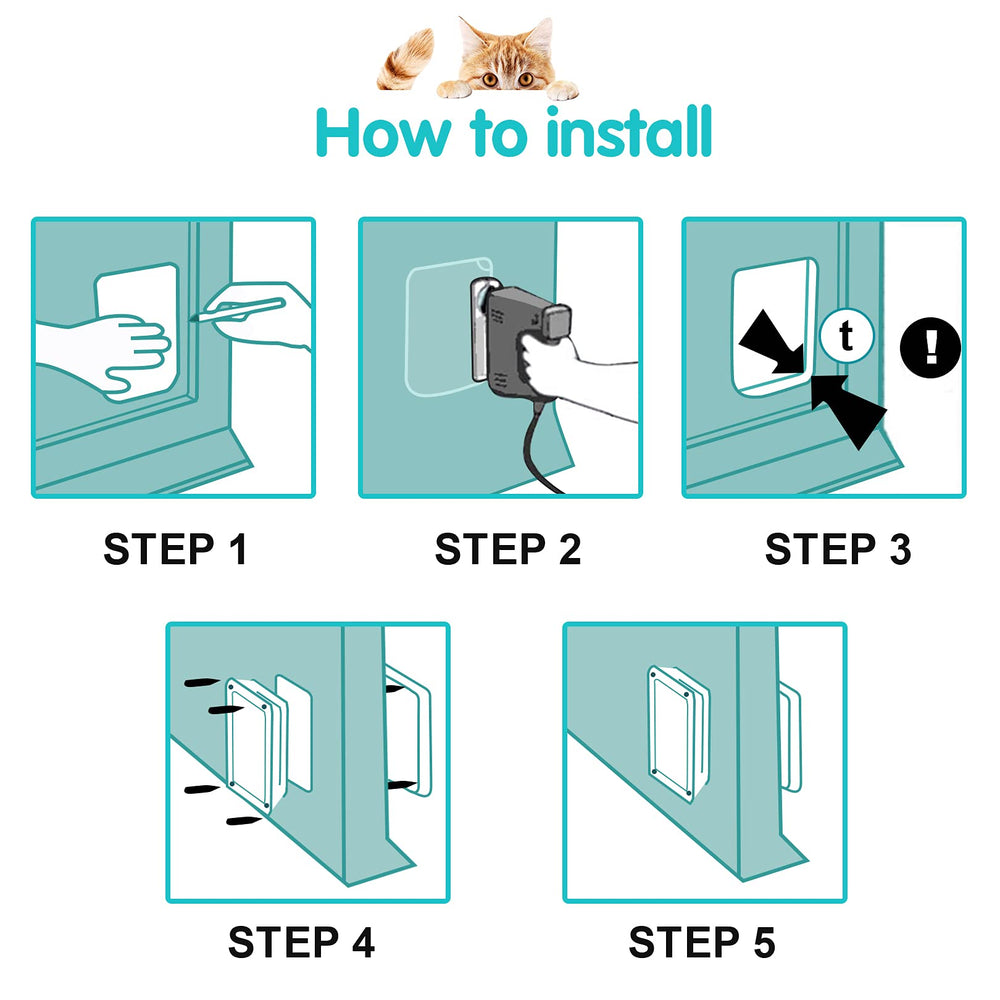 How to install

t

!

STEP 1

STEP 2

STEP 3

STEP 4

STEP 5