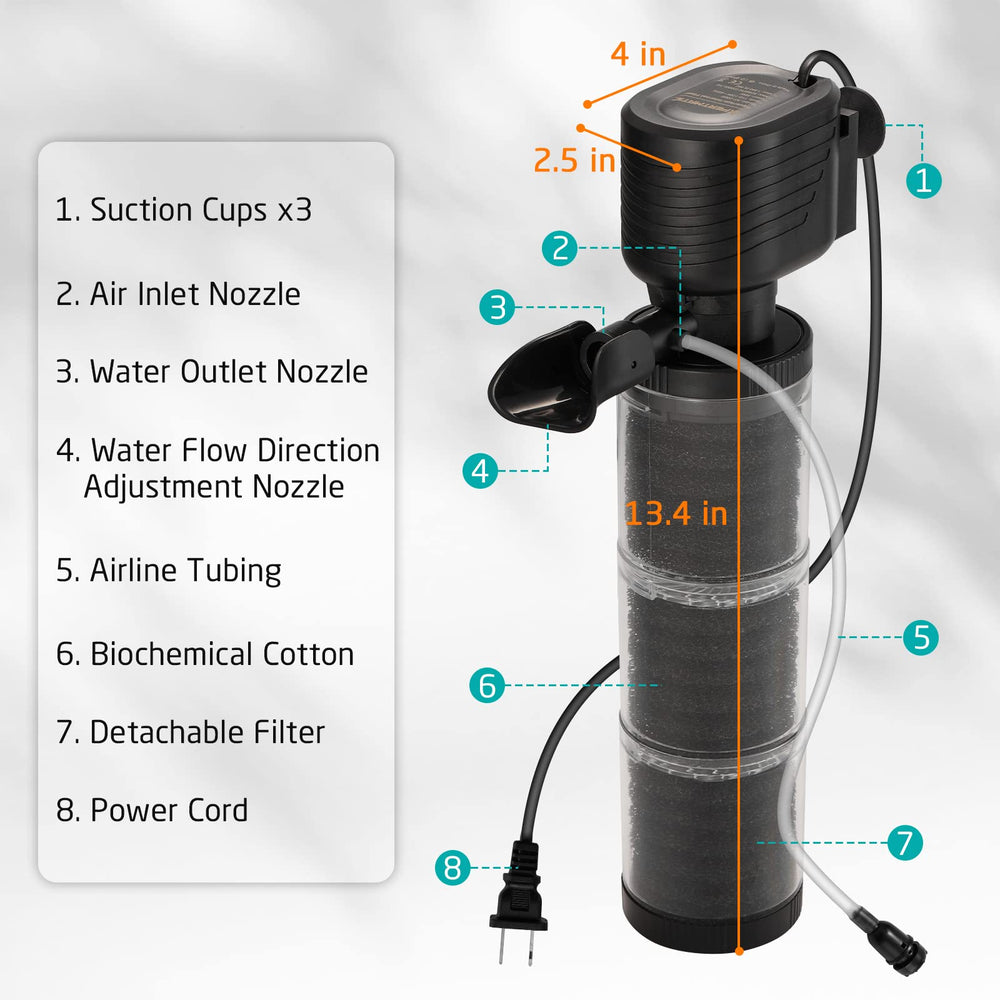 1. Suction Cups x3

2. Air Inlet Nozzle

3. Water Outlet Nozzle

4. Water Flow Direction Adjustment Nozzle

5. Airline Tubing

6. Biochemical Cotton

7. Detachable Filter

8. Power Cord

4 in

2.5 in

13.4 in

1

2

3

4

5

6

7

8