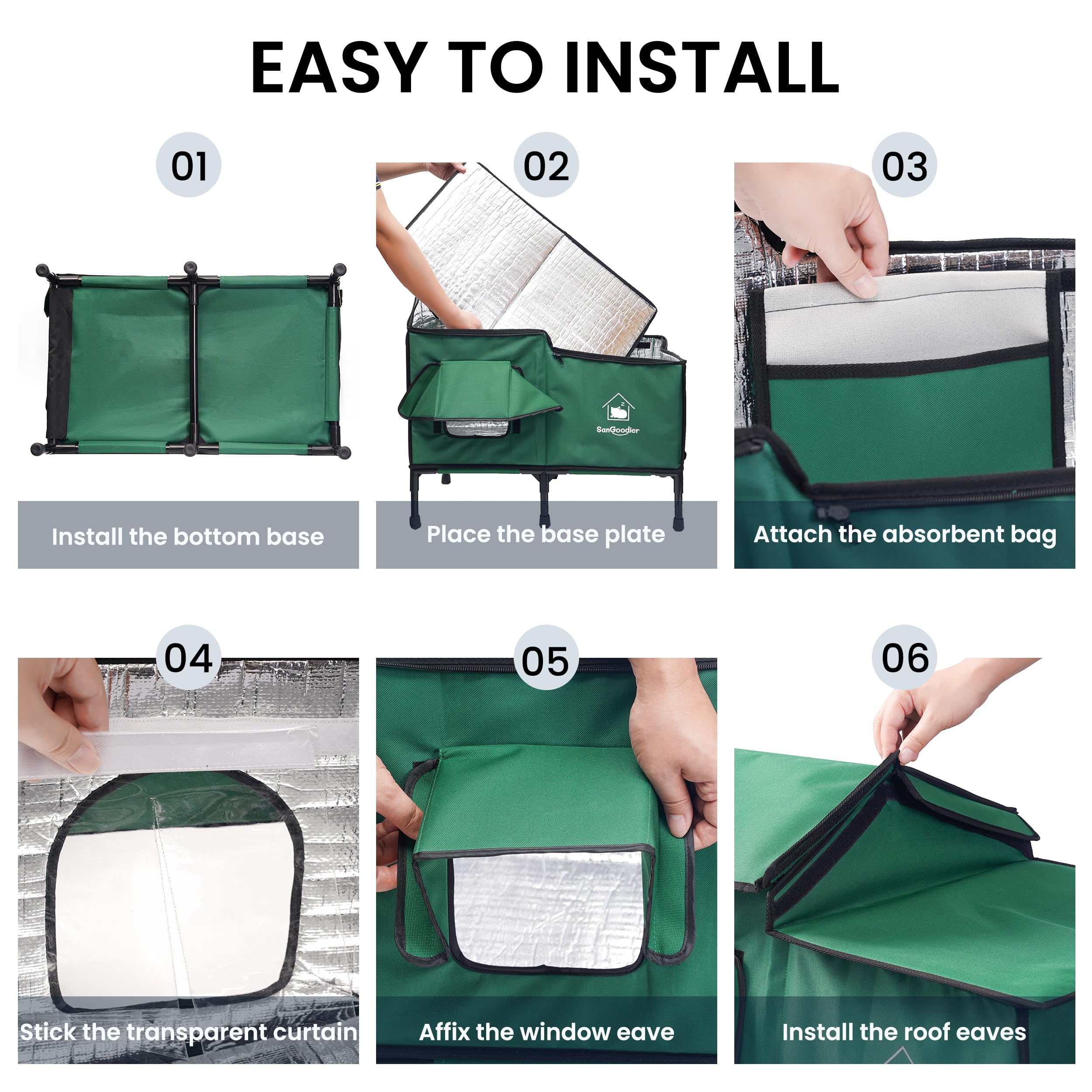 EASY TO INSTALL

01

Install the bottom base

02

SanGoodier

Place the base plate

03

Attach the absorbent bag

04

Stick the transparent curtain

05

Affix the window eave

06

Install the roof eaves