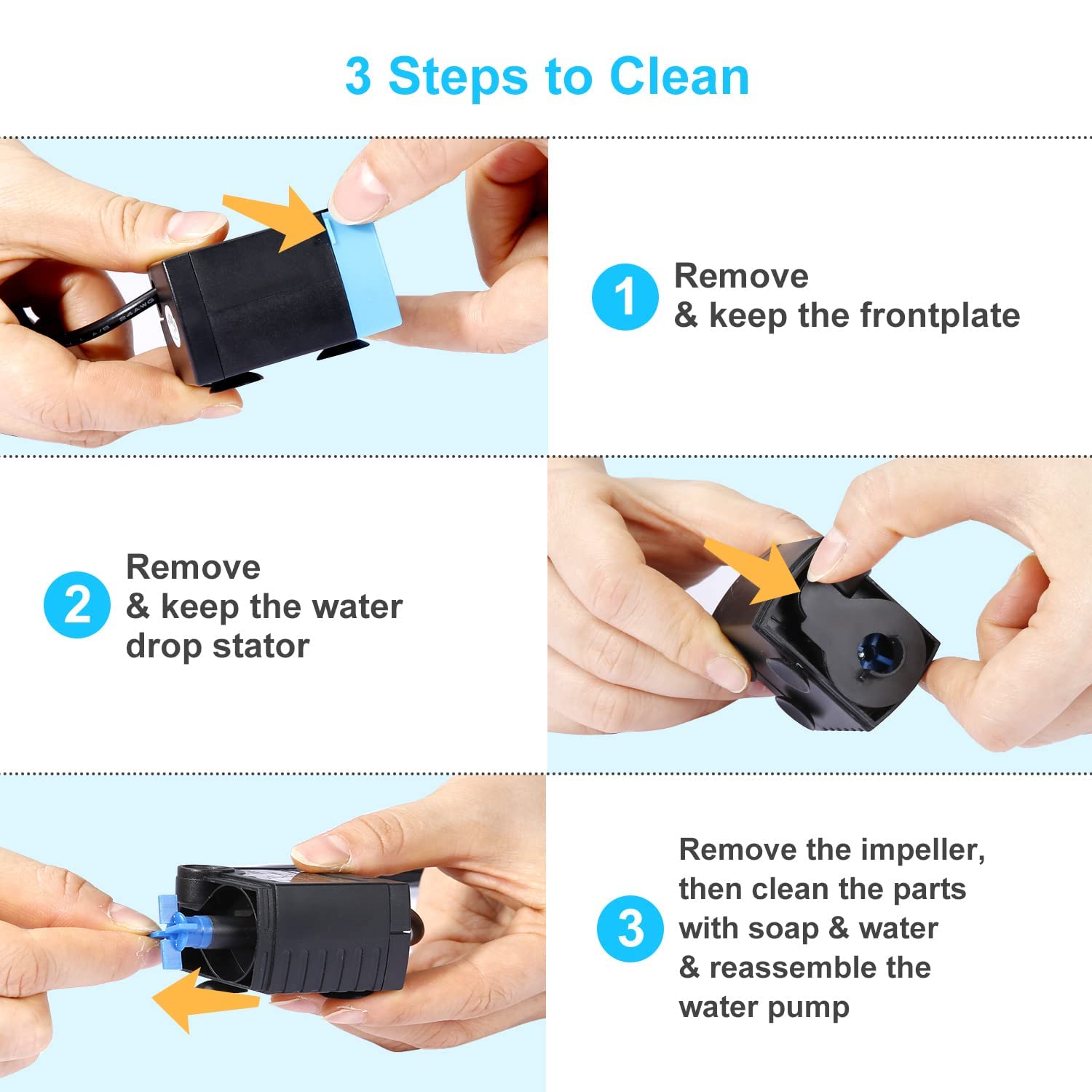 3 Steps to Clean

1 Remove & keep the frontplate

2 Remove & keep the water drop stator

3 Remove the impeller, then clean the parts with soap & water & reassemble the water pump