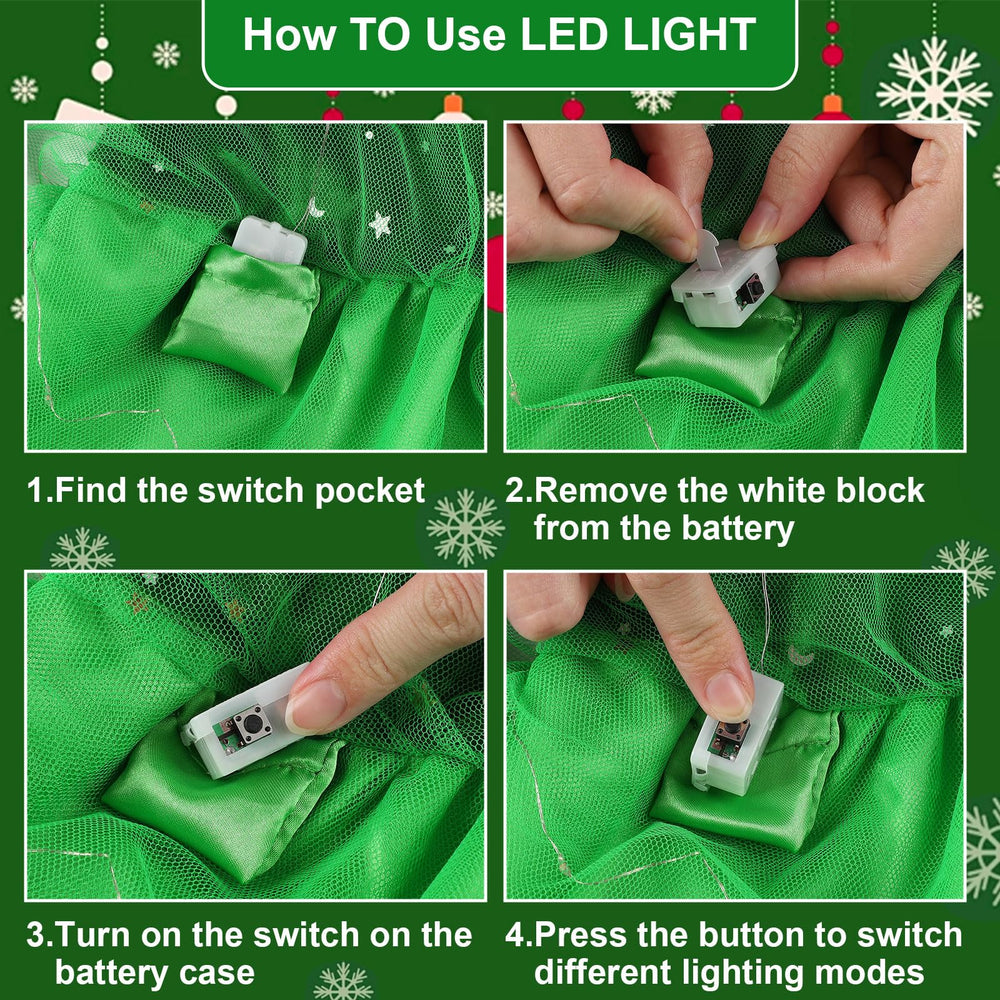 How TO Use LED LIGHT

1.Find the switch pocket

2.Remove the white block from the battery

3.Turn on the switch on the battery case

4.Press the button to switch different lighting modes