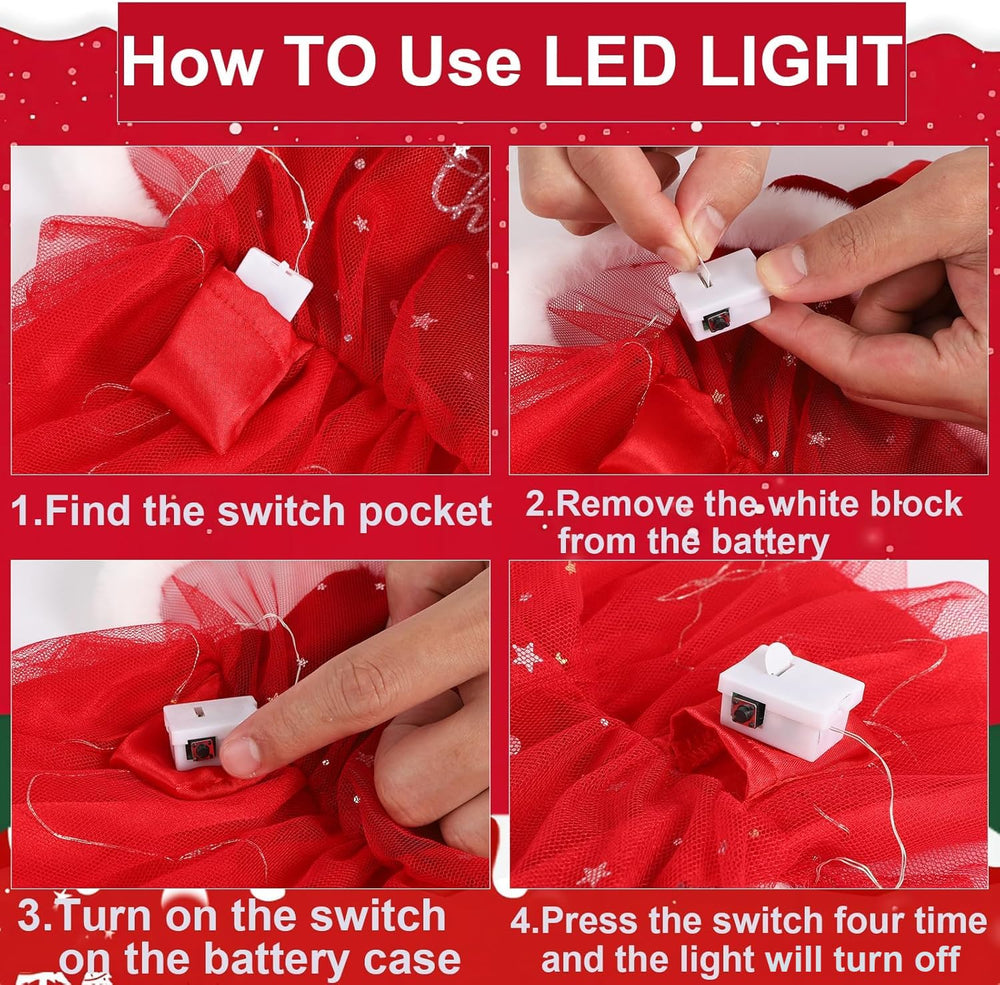 How TO Use LED LIGHT

1.Find the switch pocket

2.Remove the white block from the battery

3.Turn on the switch on the battery case

4.Press the switch four time and the light will turn off