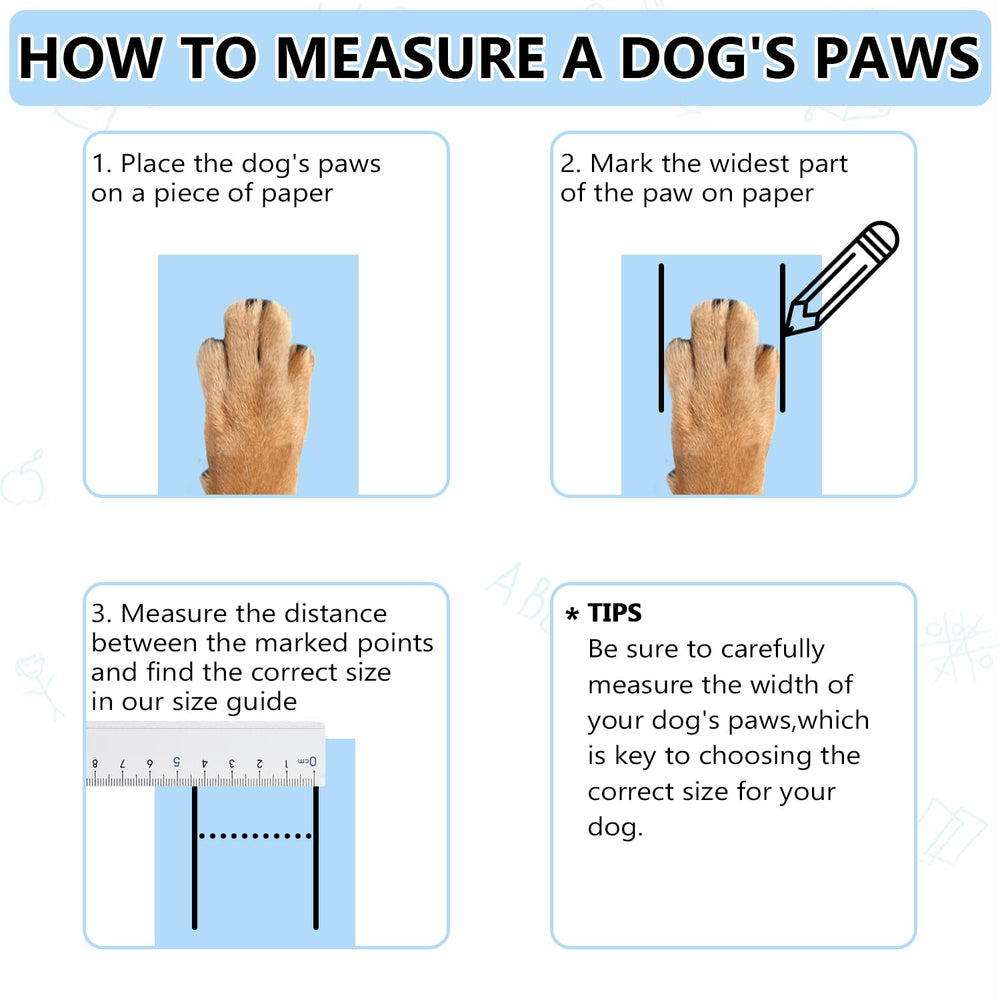 HOW TO MEASURE A DOG'S PAWS

1. Place the dog's paws on a piece of paper

2. Mark the widest part of the paw on paper

3. Measure the distance between the marked points and find the correct size in our size guide

8 7 6 5 4 3 2 1 0cm

* TIPS
Be sure to carefully measure the width of your dog's paws,which is key to choosing the correct size for your dog.