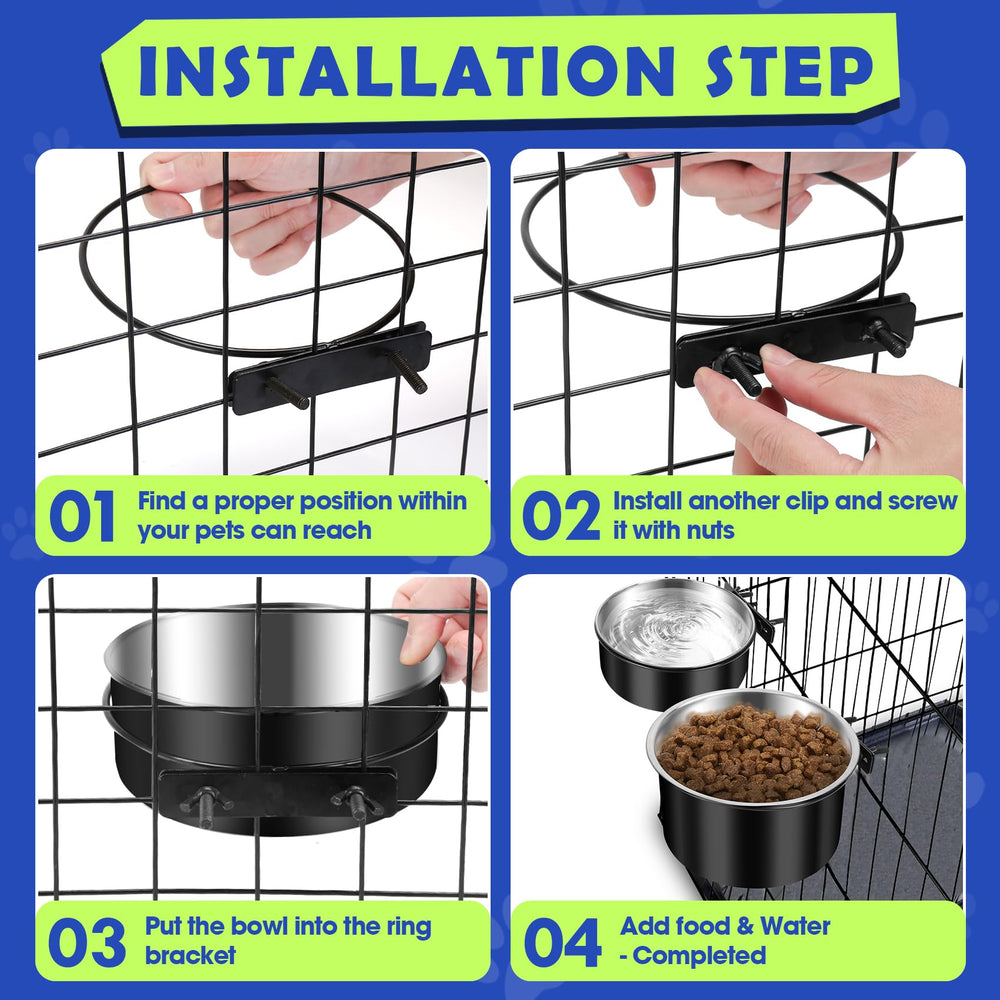 INSTALLATION STEP

01 Find a proper position within your pets can reach

02 Install another clip and screw it with nuts

03 Put the bowl into the ring bracket

04 Add food & Water - Completed