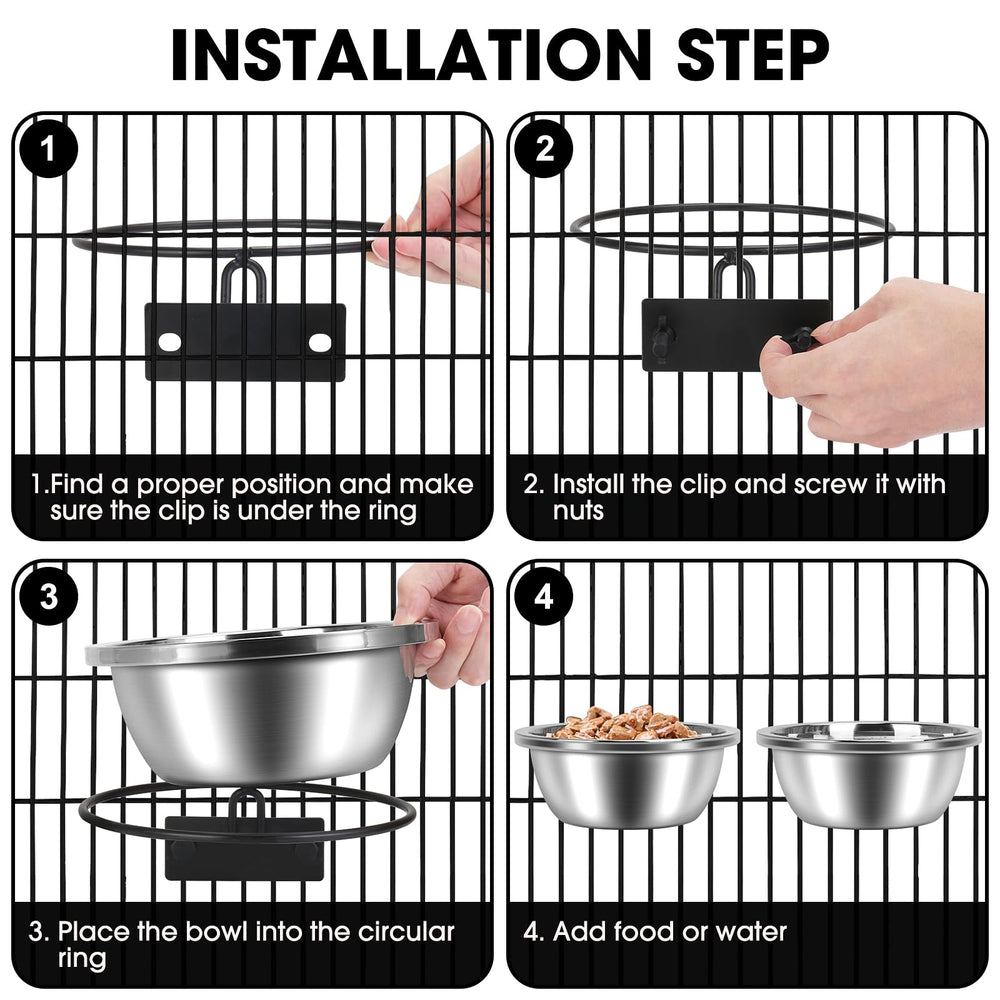 INSTALLATION STEP

1

1.Find a proper position and make sure the clip is under the ring

2

2. Install the clip and screw it with nuts

3

3. Place the bowl into the circular ring

4

4. Add food or water