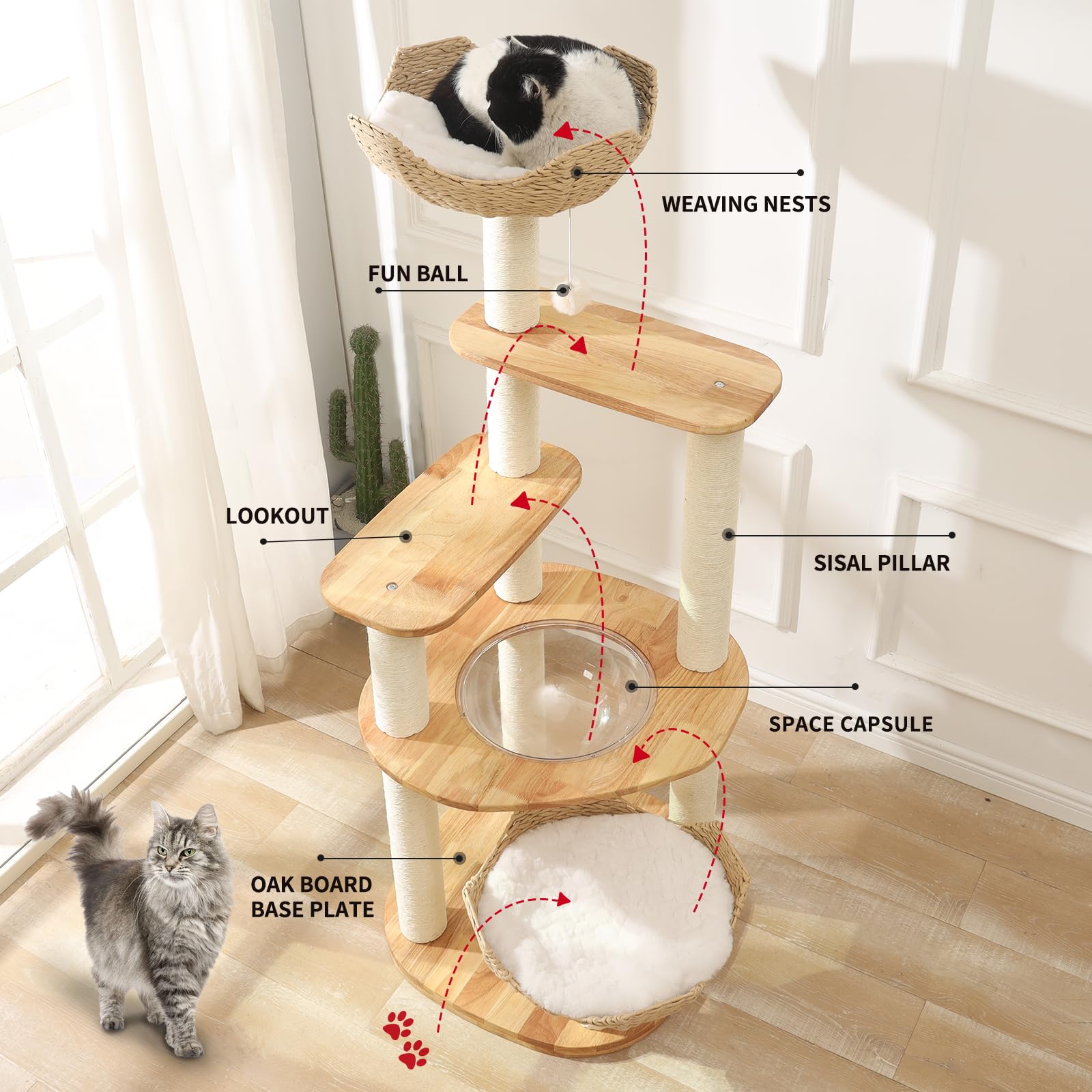 WEAVING NESTS

FUN BALL

LOOKOUT

SISAL PILLAR

SPACE CAPSULE

OAK BOARD BASE PLATE