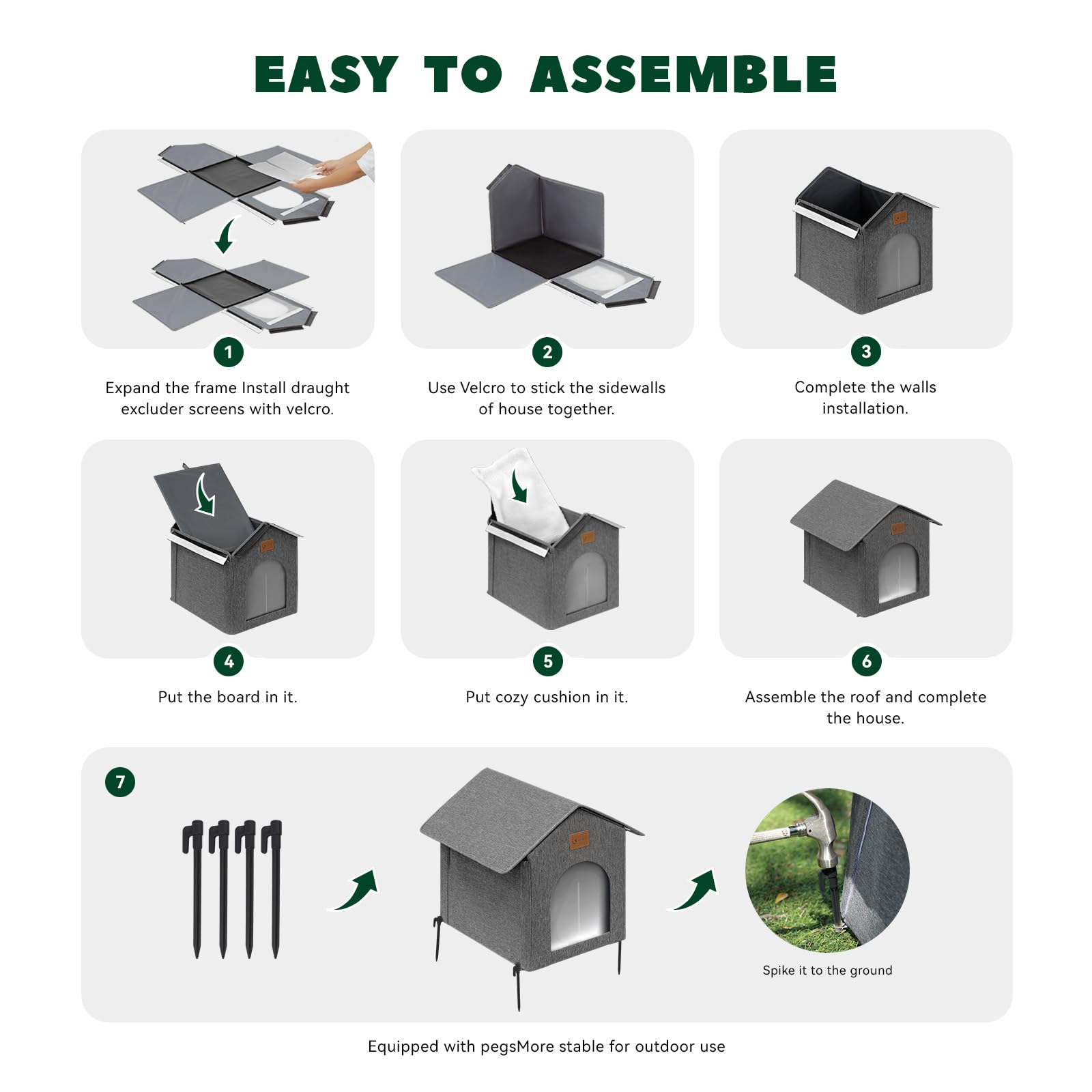 EASY TO ASSEMBLE

1
Expand the frame Install draught excluder screens with velcro.

2
Use Velcro to stick the sidewalls of house together.

3
Complete the walls installation.

4
Put the board in it.

5
Put cozy cushion in it.

6
Assemble the roof and complete the house.

7

Spike it to the ground

Equipped with pegsMore stable for outdoor use