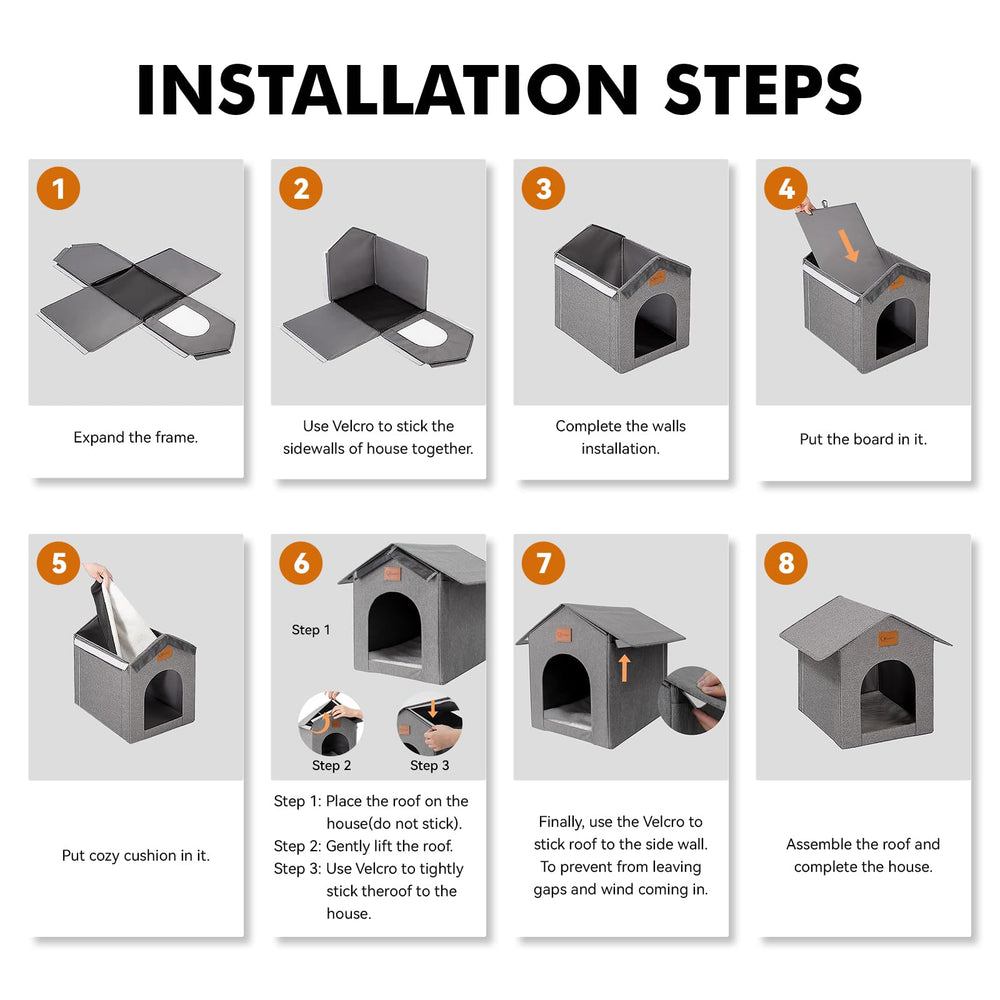 INSTALLATION STEPS

1

Expand the frame.

2

Use Velcro to stick the sidewalls of house together.

3

Complete the walls installation.

4

Put the board in it.

5

Put cozy cushion in it.

6

Step 1

Step 2

Step 3

Step 1: Place the roof on the house(do not stick).
Step 2: Gently lift the roof.
Step 3: Use Velcro to tightly stick theroof to the house.

7

Finally, use the Velcro to stick roof to the side wall. To prevent from leaving gaps and wind coming in.

8

Assemble the roof and complete the house.