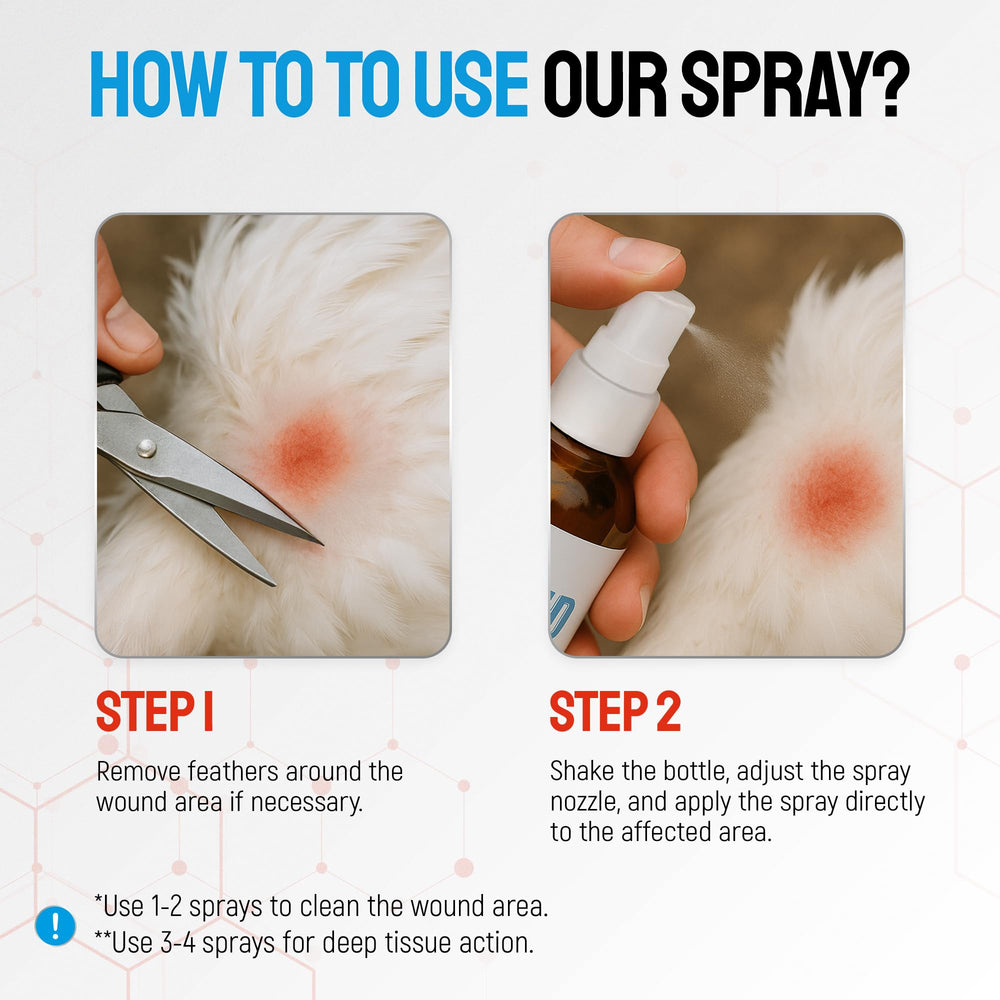 HOW TO TO USE OUR SPRAY?

STEP 1

Remove feathers around the wound area if necessary.

STEP 2

Shake the bottle, adjust the spray nozzle, and apply the spray directly to the affected area.

!

*Use 1-2 sprays to clean the wound area.
**Use 3-4 sprays for deep tissue action.