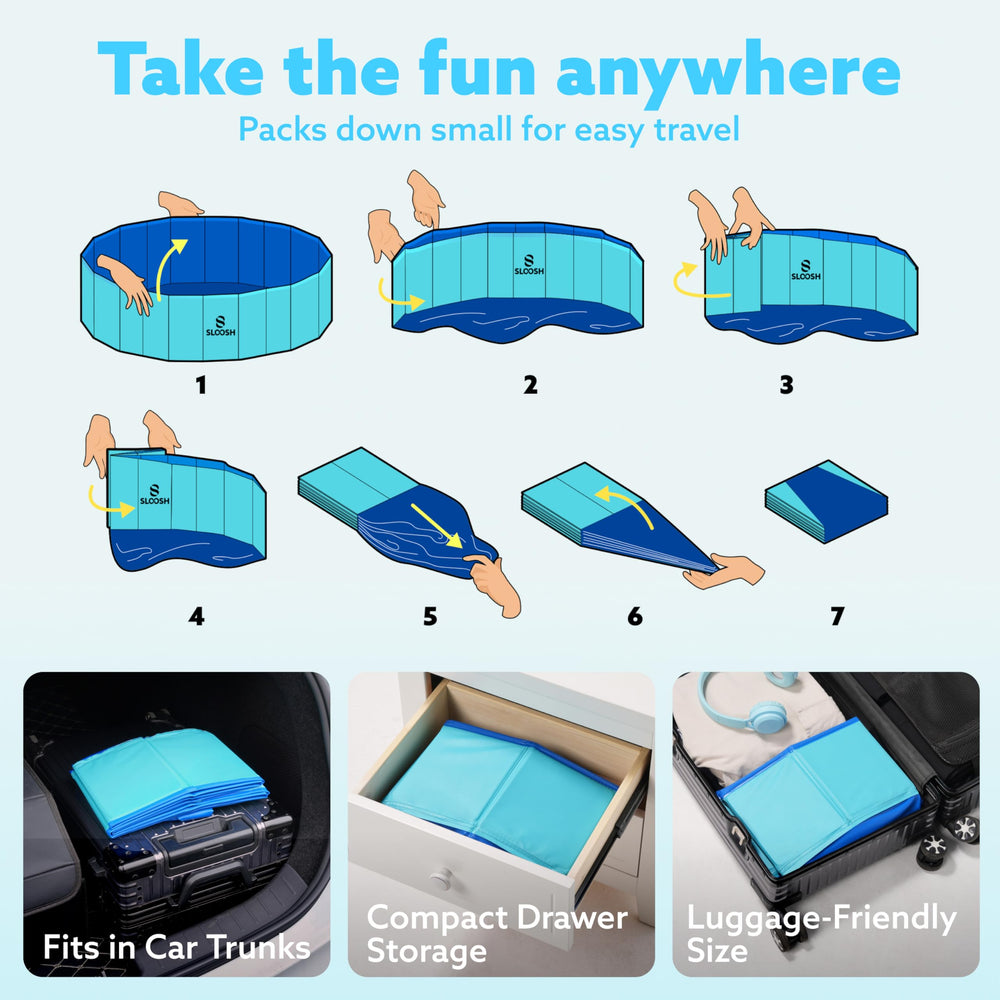 Take the fun anywhere

Packs down small for easy travel

SLOOSH

1

SLOOSH

2

SLOOSH

3

SLOOSH

4

5

6

7

Fits in Car Trunks

Compact Drawer Storage

Luggage-Friendly Size