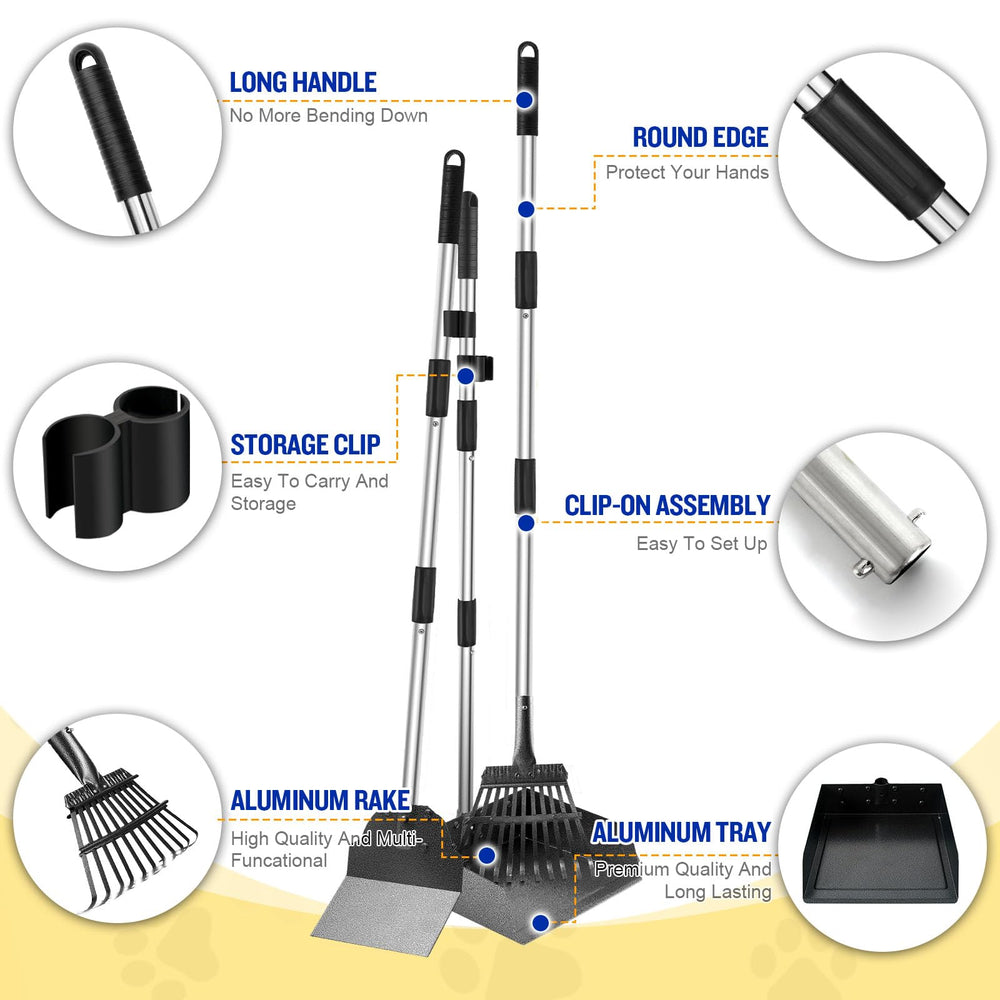 LONG HANDLE
No More Bending Down

ROUND EDGE
Protect Your Hands

STORAGE CLIP
Easy To Carry And Storage

CLIP-ON ASSEMBLY
Easy To Set Up

ALUMINUM RAKE
High Quality And Multi-Funcational

ALUMINUM TRAY
Premium Quality And Long Lasting