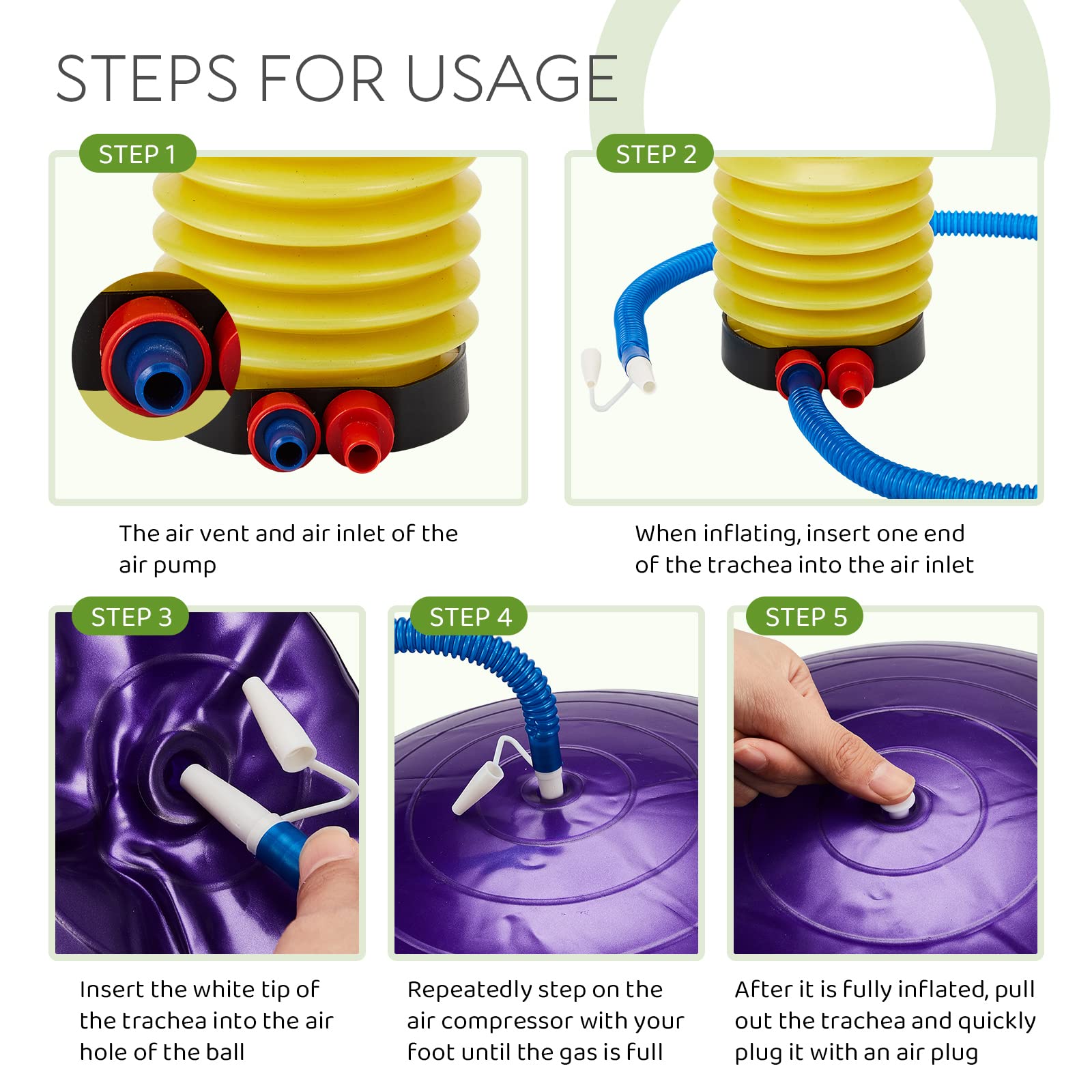 STEPS FOR USAGE

STEP 1

The air vent and air inlet of the air pump

STEP 2

When inflating, insert one end of the trachea into the air inlet

STEP 3

Insert the white tip of the trachea into the air hole of the ball

STEP 4

Repeatedly step on the air compressor with your foot until the gas is full

STEP 5

After it is fully inflated, pull out the trachea and quickly plug it with an air plug