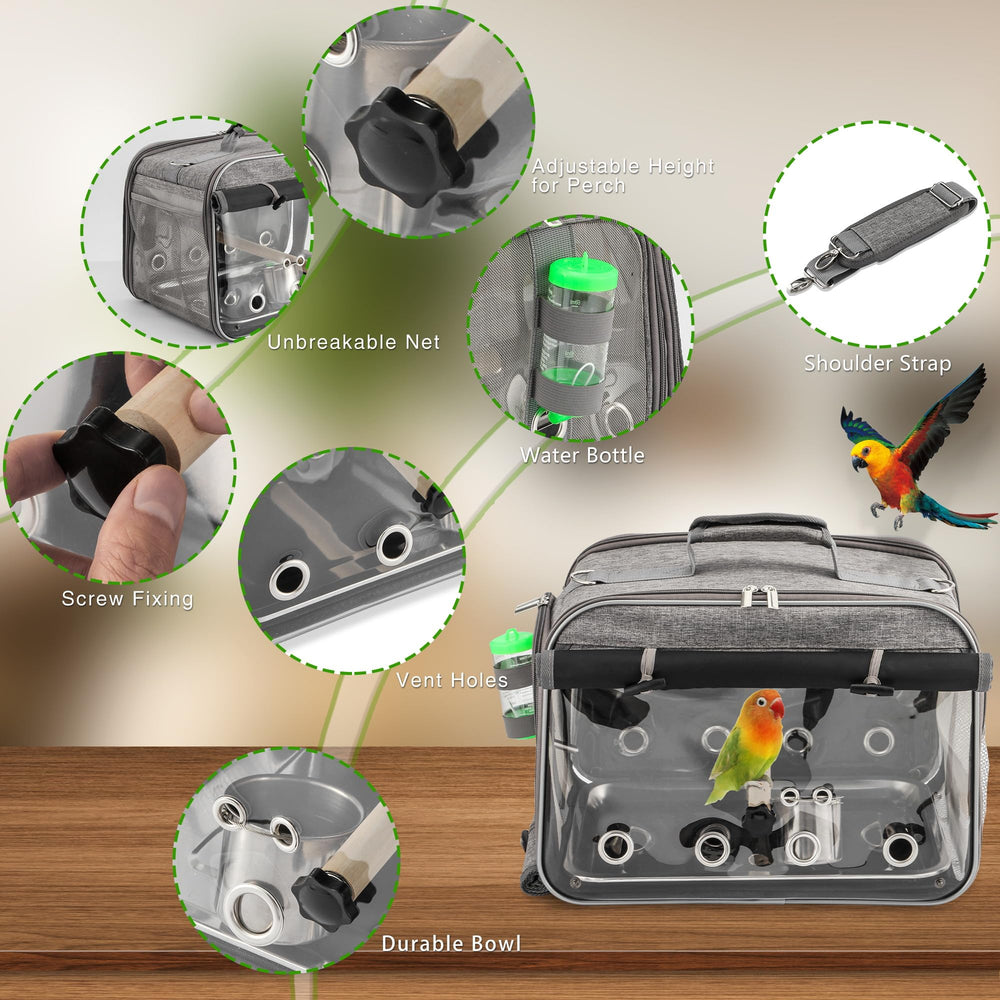 Adjustable Height for Perch

Unbreakable Net

Shoulder Strap

Water Bottle

Screw Fixing

Vent Holes

Durable Bowl