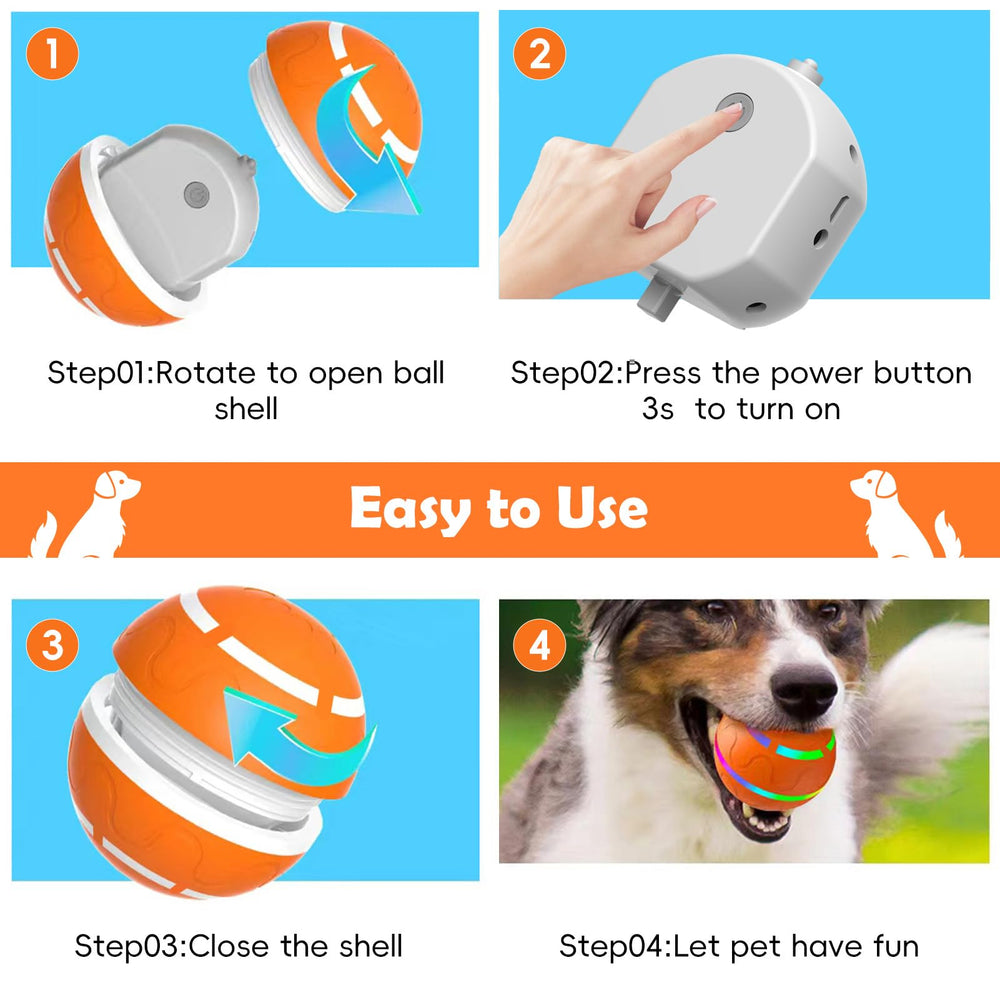 1

Step01:Rotate to open ball shell

2

Step02:Press the power button 3s to turn on

Easy to Use

3

Step03:Close the shell

4

Step04:Let pet have fun