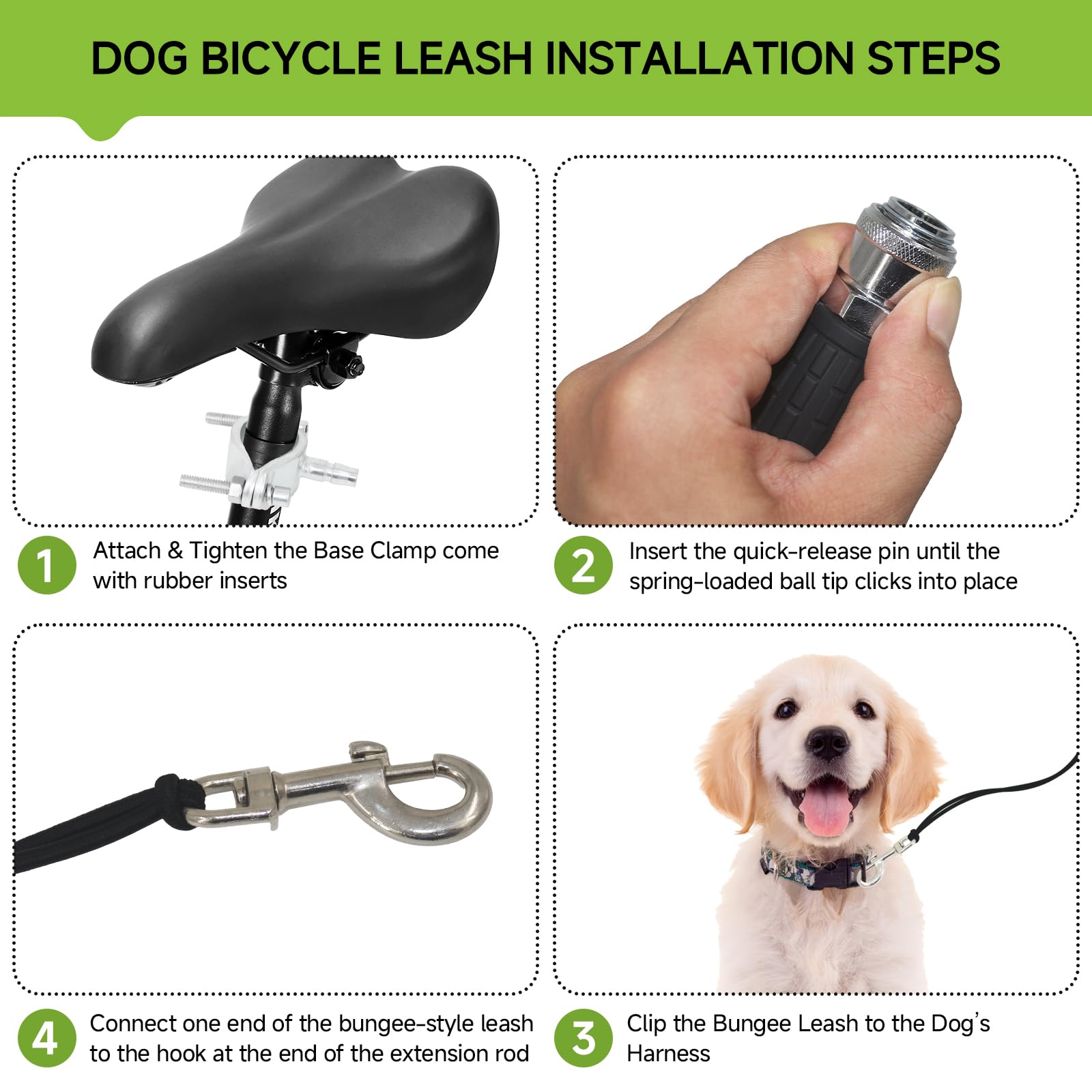 DOG BICYCLE LEASH INSTALLATION STEPS

1 Attach & Tighten the Base Clamp come with rubber inserts

2 Insert the quick-release pin until the spring-loaded ball tip clicks into place

4 Connect one end of the bungee-style leash to the hook at the end of the extension rod

3 Clip the Bungee Leash to the Dog's Harness