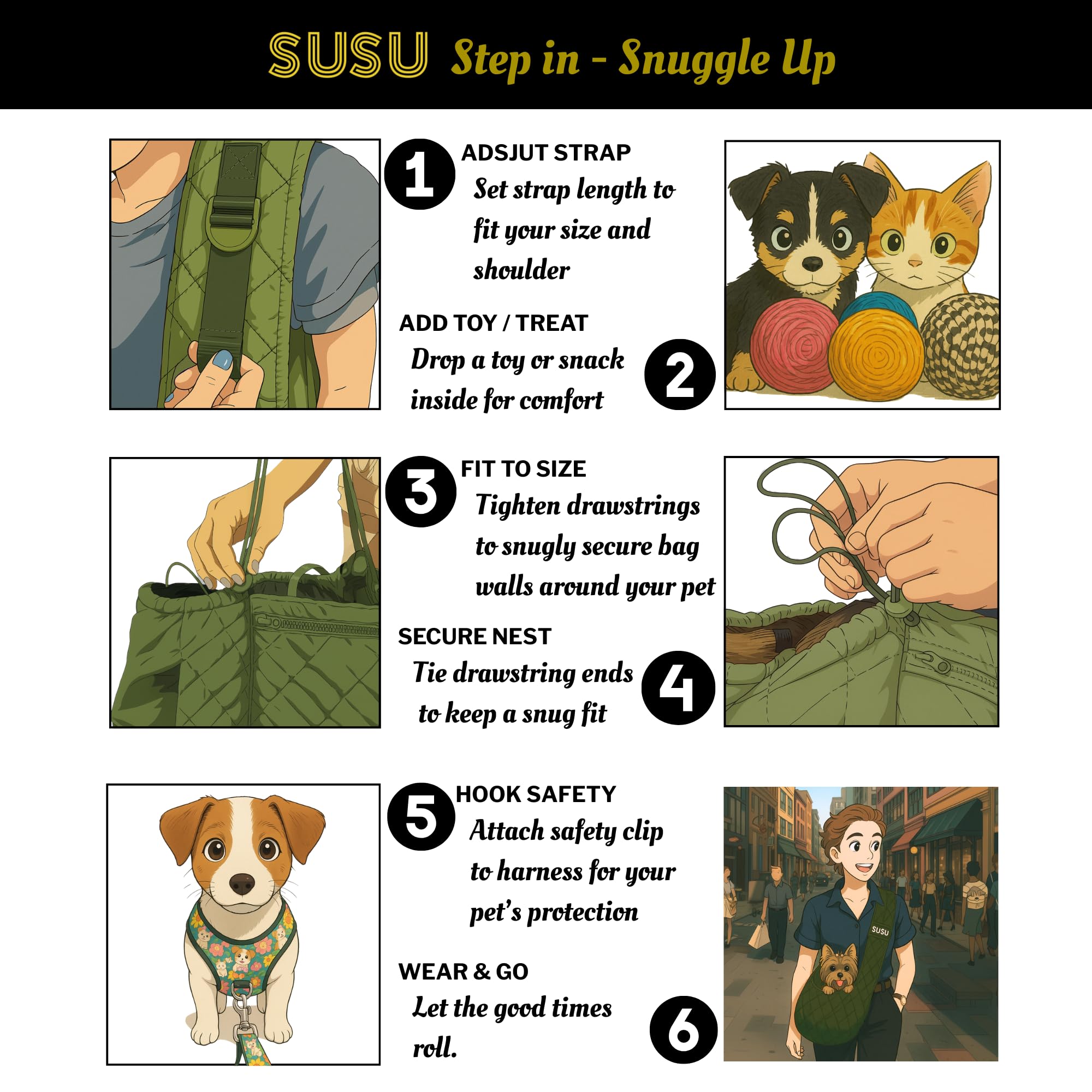 SUSU Step in - Snuggle Up

1 ADSJUT STRAP
Set strap length to fit your size and shoulder

ADD TOY / TREAT
Drop a toy or snack inside for comfort 2

3 FIT TO SIZE
Tighten drawstrings to snugly secure bag walls around your pet

SECURE NEST
Tie drawstring ends to keep a snug fit 4

5 HOOK SAFETY
Attach safety clip to harness for your pet's protection

WEAR & GO
Let the good times roll. 6

SUSU