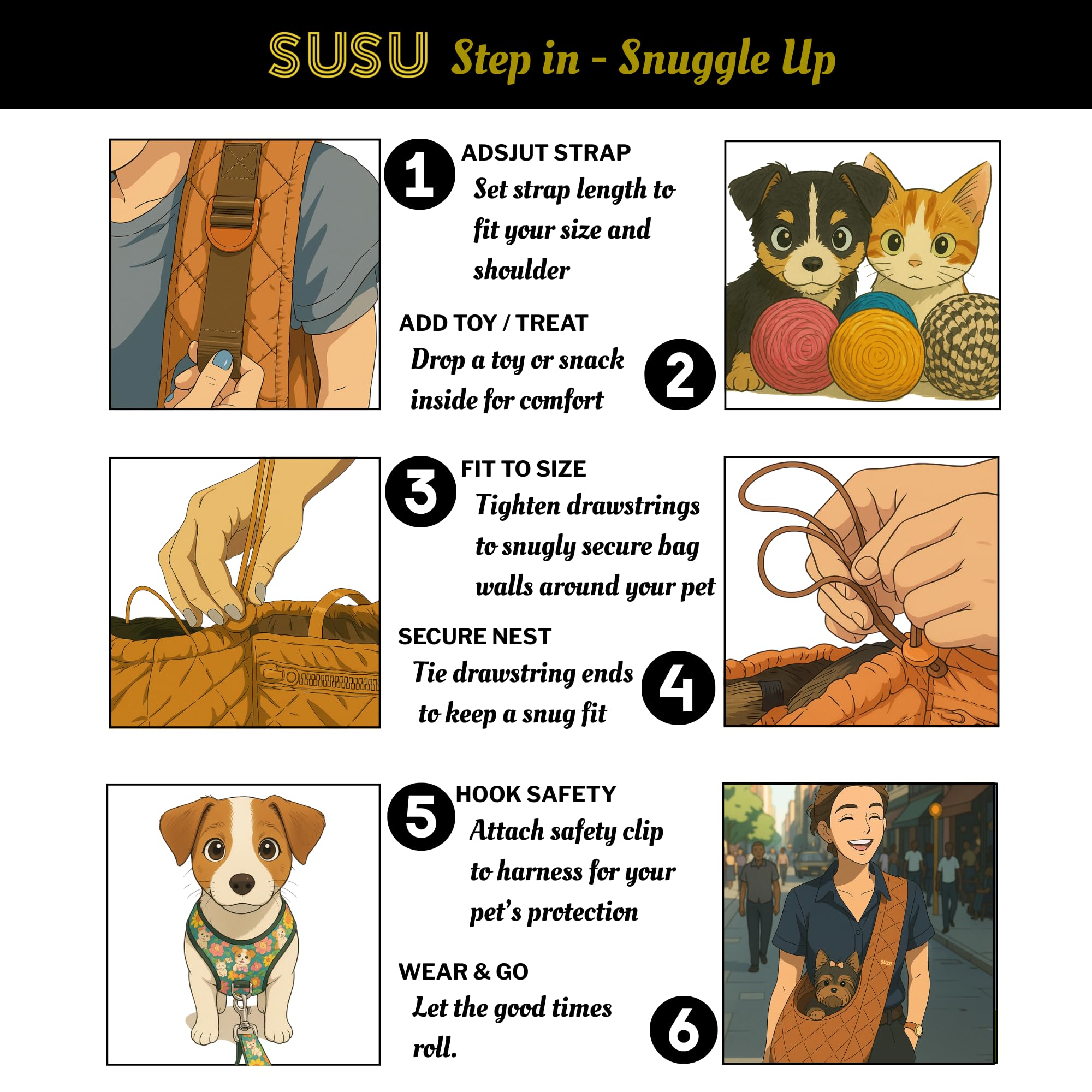 SUSU Step in - Snuggle Up

1 ADSJUT STRAP
Set strap length to fit your size and shoulder

ADD TOY / TREAT
Drop a toy or snack inside for comfort 2

3 FIT TO SIZE
Tighten drawstrings to snugly secure bag walls around your pet

SECURE NEST
Tie drawstring ends to keep a snug fit 4

5 HOOK SAFETY
Attach safety clip to harness for your pet's protection

WEAR & GO
Let the good times roll. 6

SUZU