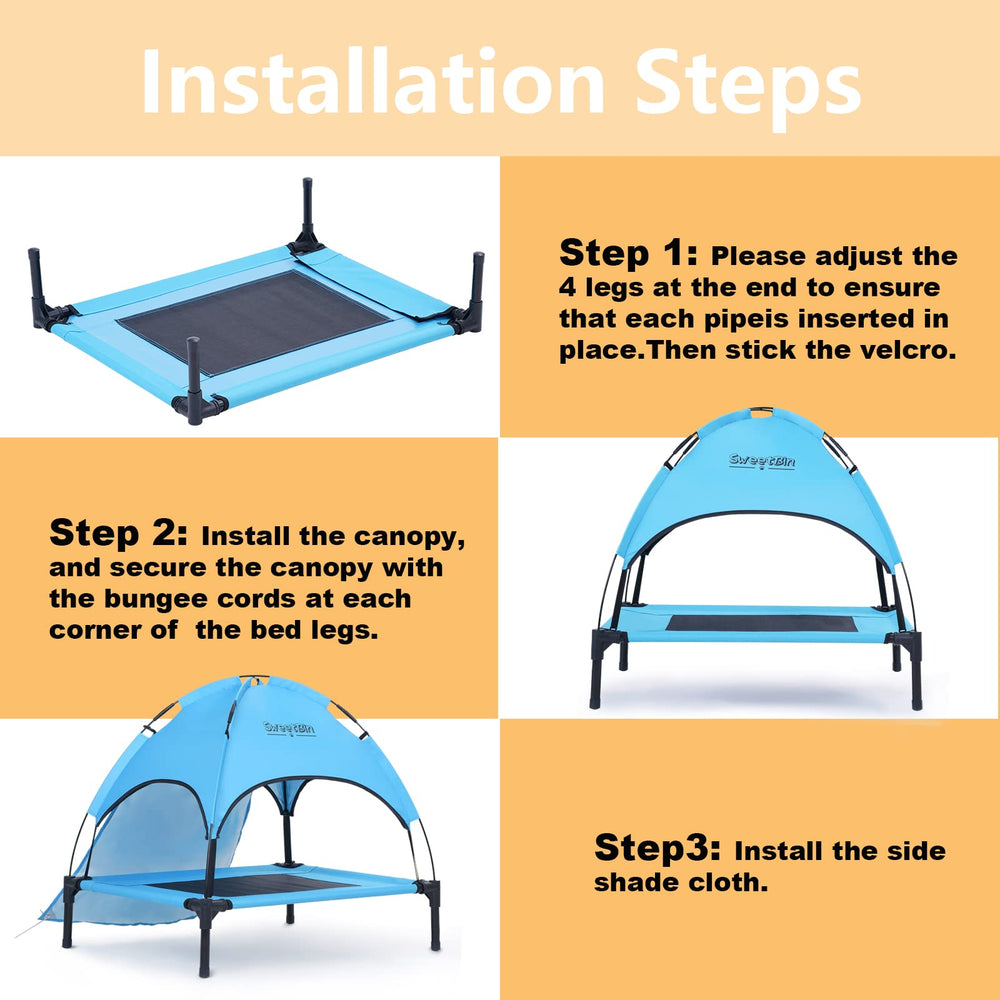 Installation Steps

Step 1: Please adjust the 4 legs at the end to ensure that each pipeis inserted in place.Then stick the velcro.

SweetBin

Step 2: Install the canopy, and secure the canopy with the bungee cords at each corner of the bed legs.

SweetBin

Step3: Install the side shade cloth.