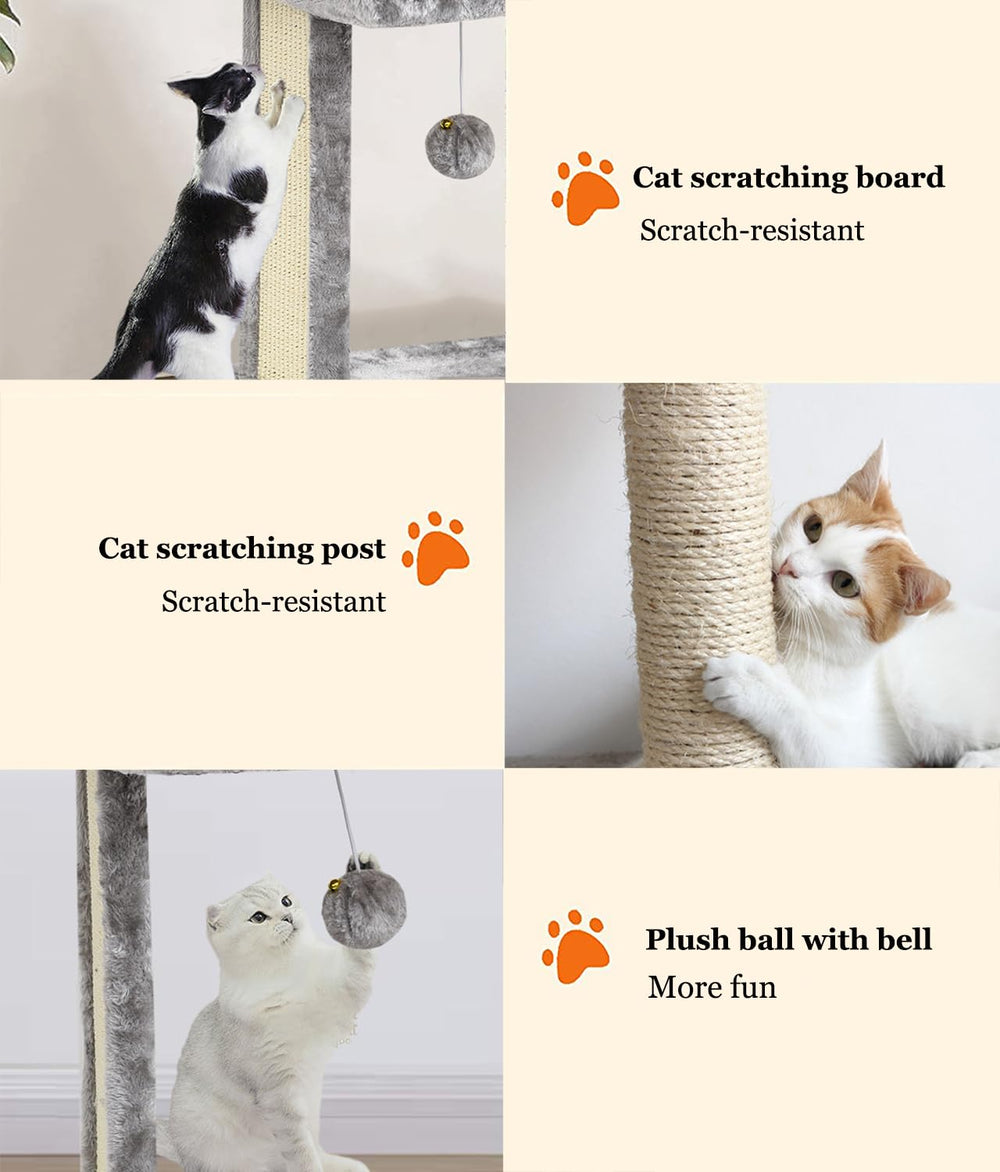 Cat scratching board
Scratch-resistant

Cat scratching post
Scratch-resistant

Plush ball with bell
More fun