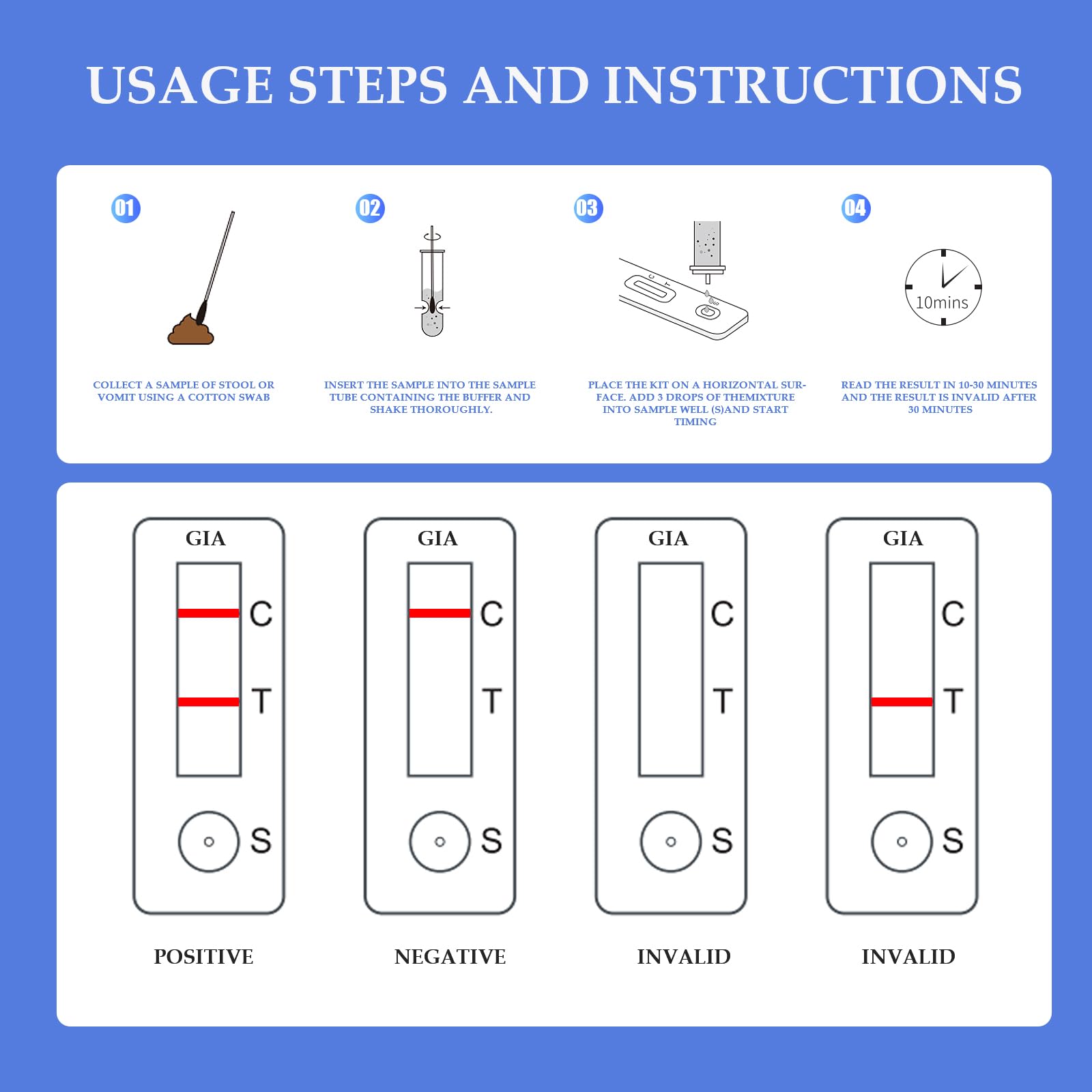 USAGE STEPS AND INSTRUCTIONS

01

COLLECT A SAMPLE OF STOOL OR VOMIT USING A COTTON SWAB

02

INSERT THE SAMPLE INTO THE SAMPLE TUBE CONTAINING THE BUFFER AND SHAKE THOROUGHLY.

03

C T

S

PLACE THE KIT ON A HORIZONTAL SURFACE. ADD 3 DROPS OF THEMIXTURE INTO SAMPLE WELL (S)AND START TIMING

04

10mins

READ THE RESULT IN 10-30 MINUTES AND THE RESULT IS INVALID AFTER 30 MINUTES

GIA
C
T
S
POSITIVE

GIA
C
T
S
NEGATIVE

GIA
C
T
S
INVALID

GIA
C
T
S
INVALID