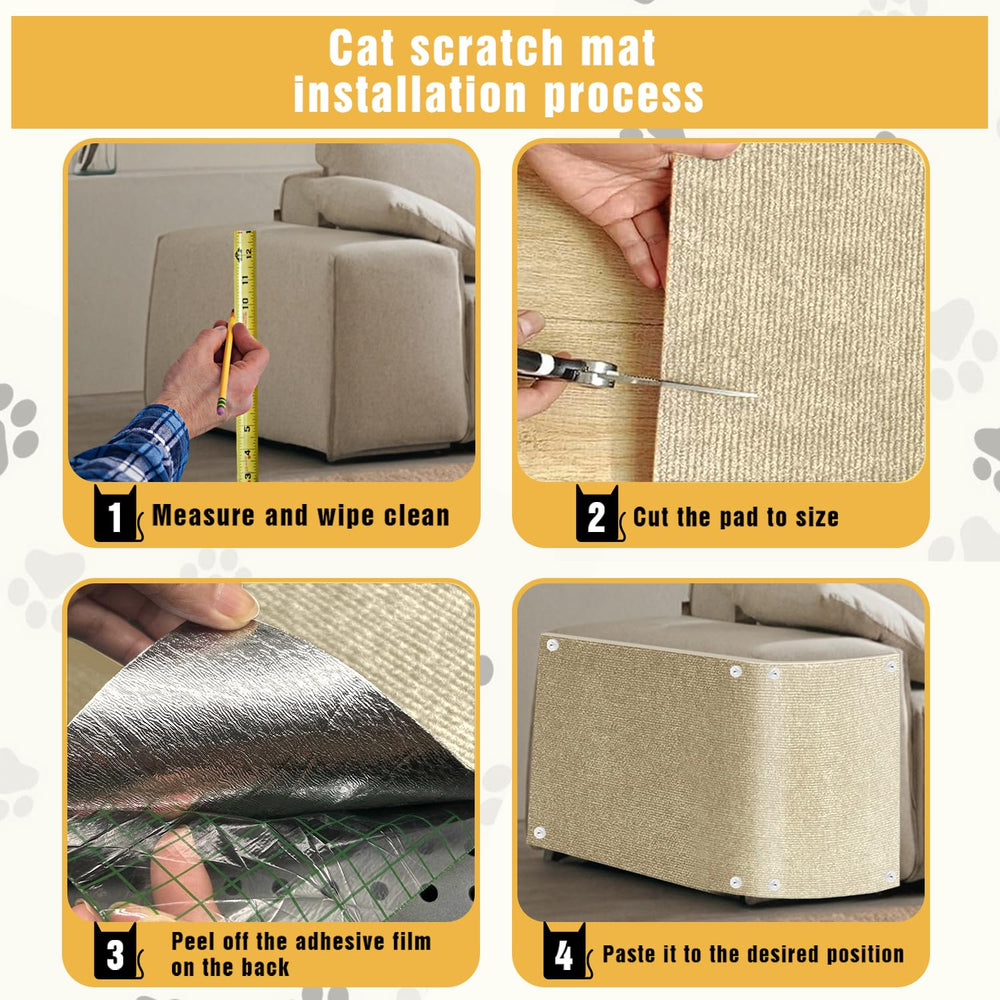 Cat scratch mat installation process

1 Measure and wipe clean

2 Cut the pad to size

3 Peel off the adhesive film on the back

4 Paste it to the desired position