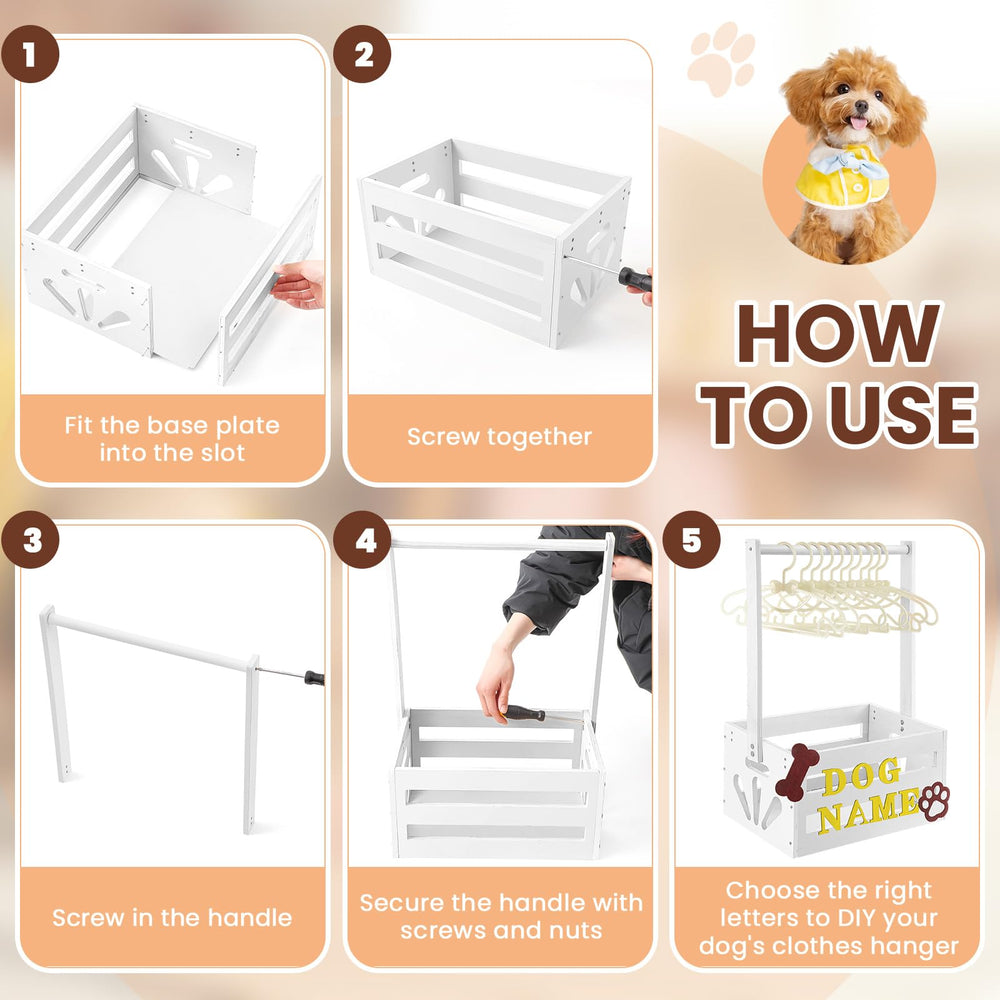 1

Fit the base plate into the slot

2

Screw together

HOW TO USE

3

Screw in the handle

4

Secure the handle with screws and nuts

5

DOG NAME

Choose the right letters to DIY your dog's clothes hanger