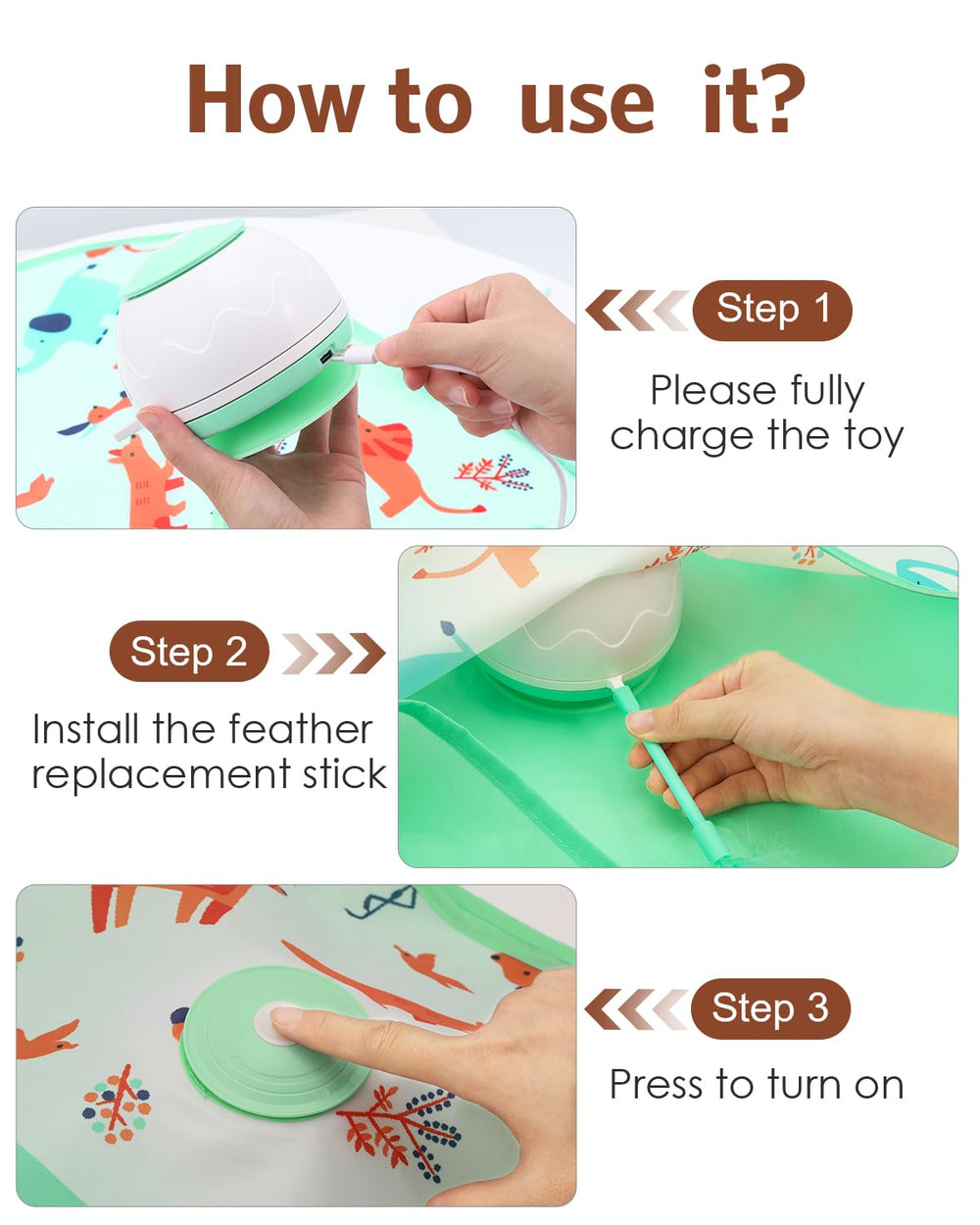 How to use it?

Step 1

Please fully charge the toy

Step 2

Install the feather replacement stick

Step 3

Press to turn on