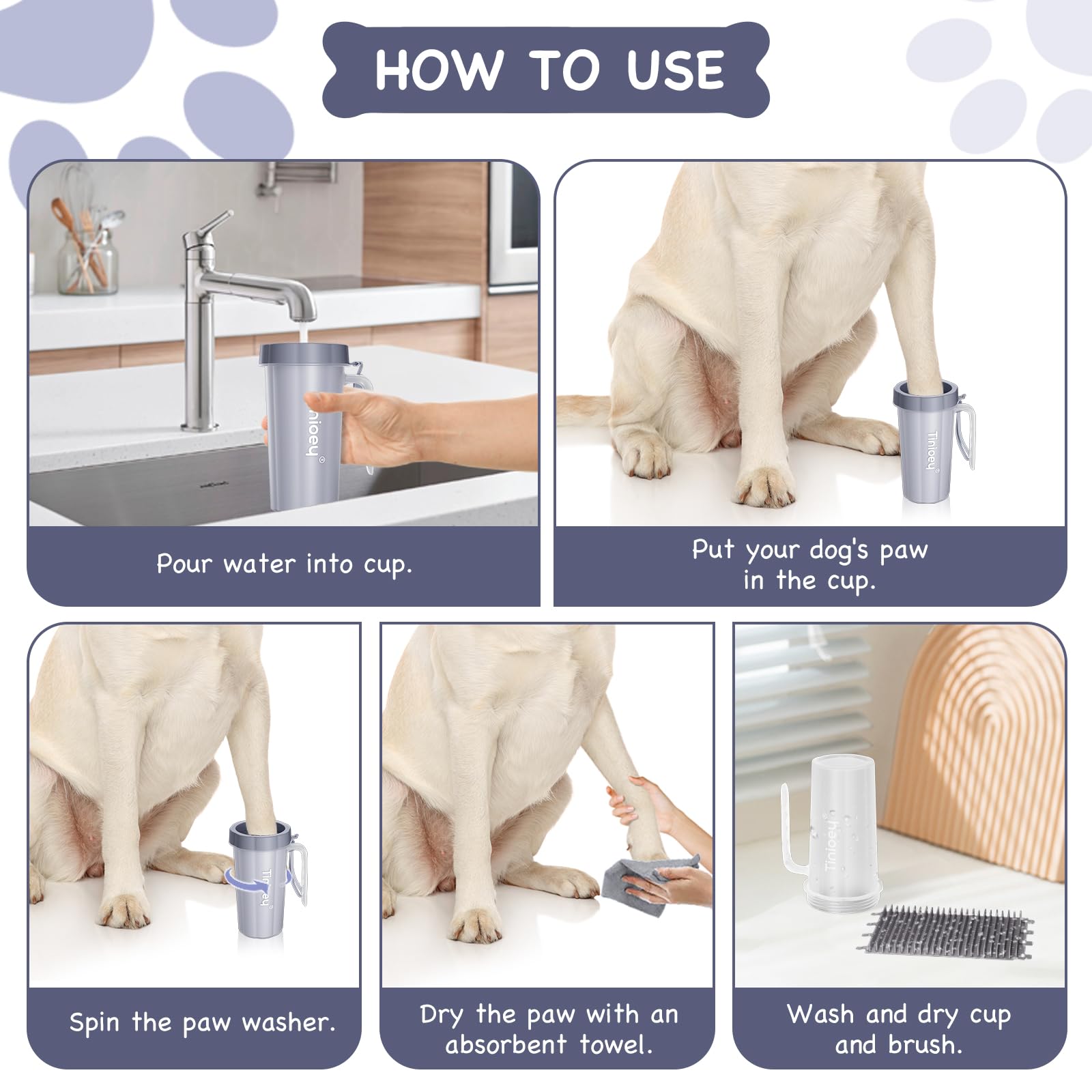 HOW TO USE

Tinioey®

Pour water into cup.

Tinioey®

Put your dog's paw in the cup.

Tinioey®

Spin the paw washer.

Dry the paw with an absorbent towel.

Tinioey

Wash and dry cup and brush.