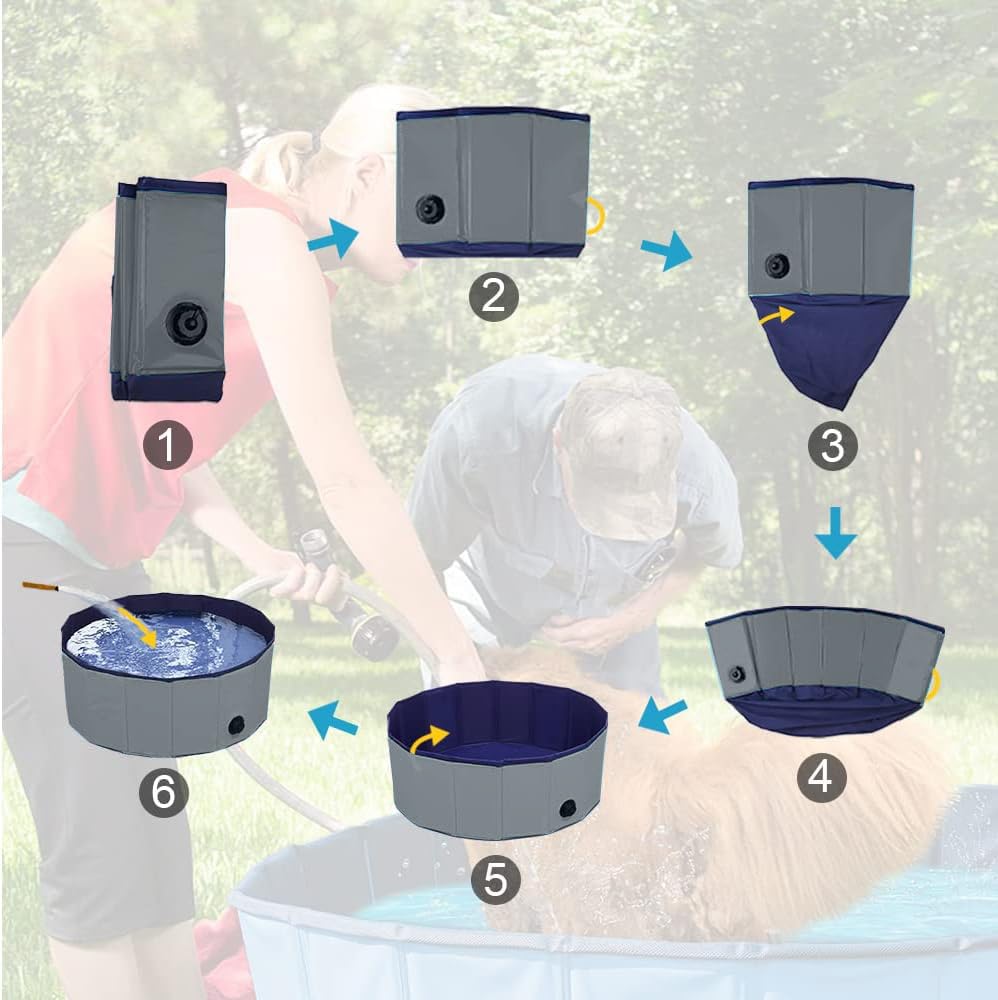 1

2

3

4

5

6