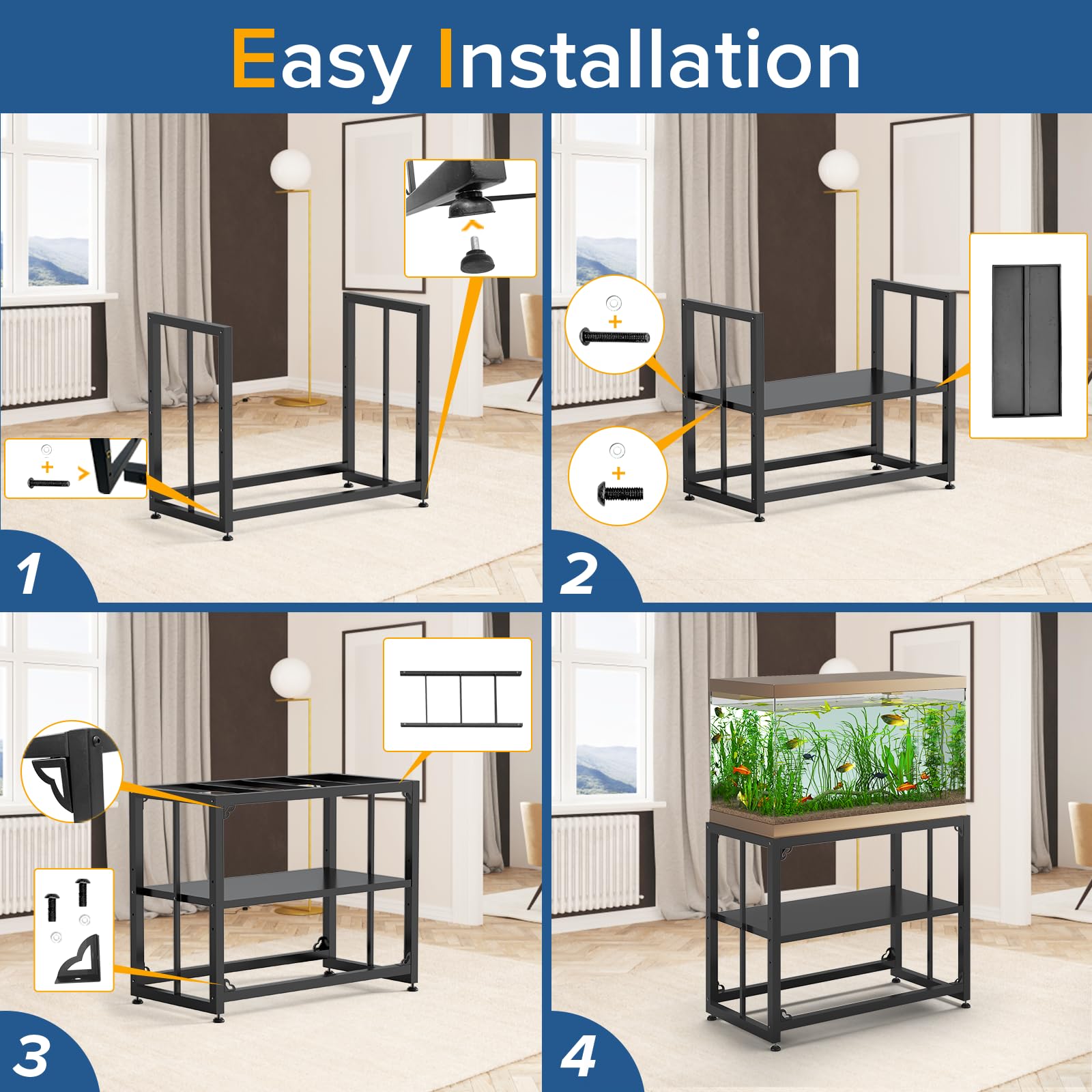 Easy Installation

1

2

3

4