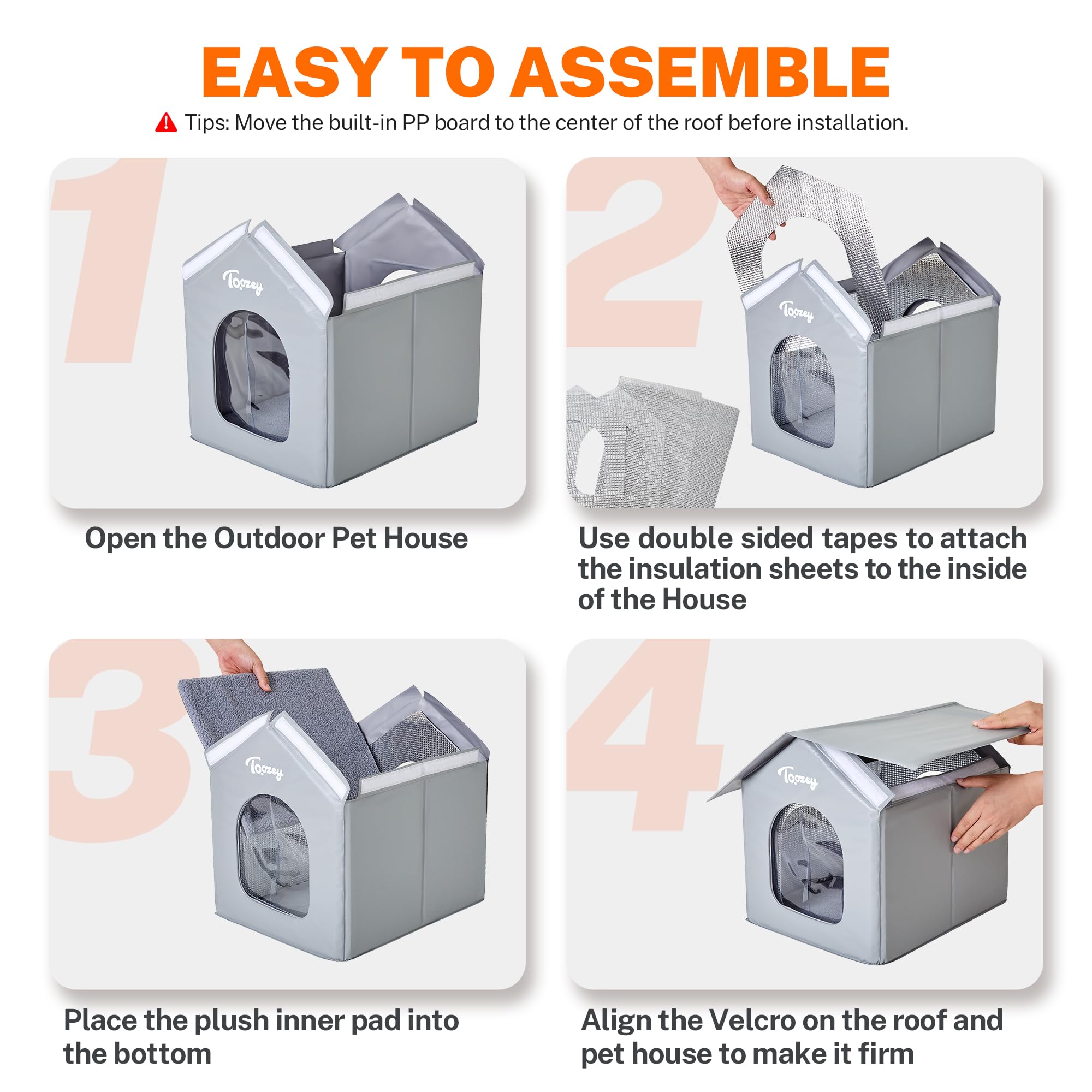 EASY TO ASSEMBLE

Tips: Move the built-in PP board to the center of the roof before installation.

1

Toozey

Open the Outdoor Pet House

2

Toozey

Use double sided tapes to attach the insulation sheets to the inside of the House

3

Toozey

Place the plush inner pad into the bottom

4

Toozey

Align the Velcro on the roof and pet house to make it firm