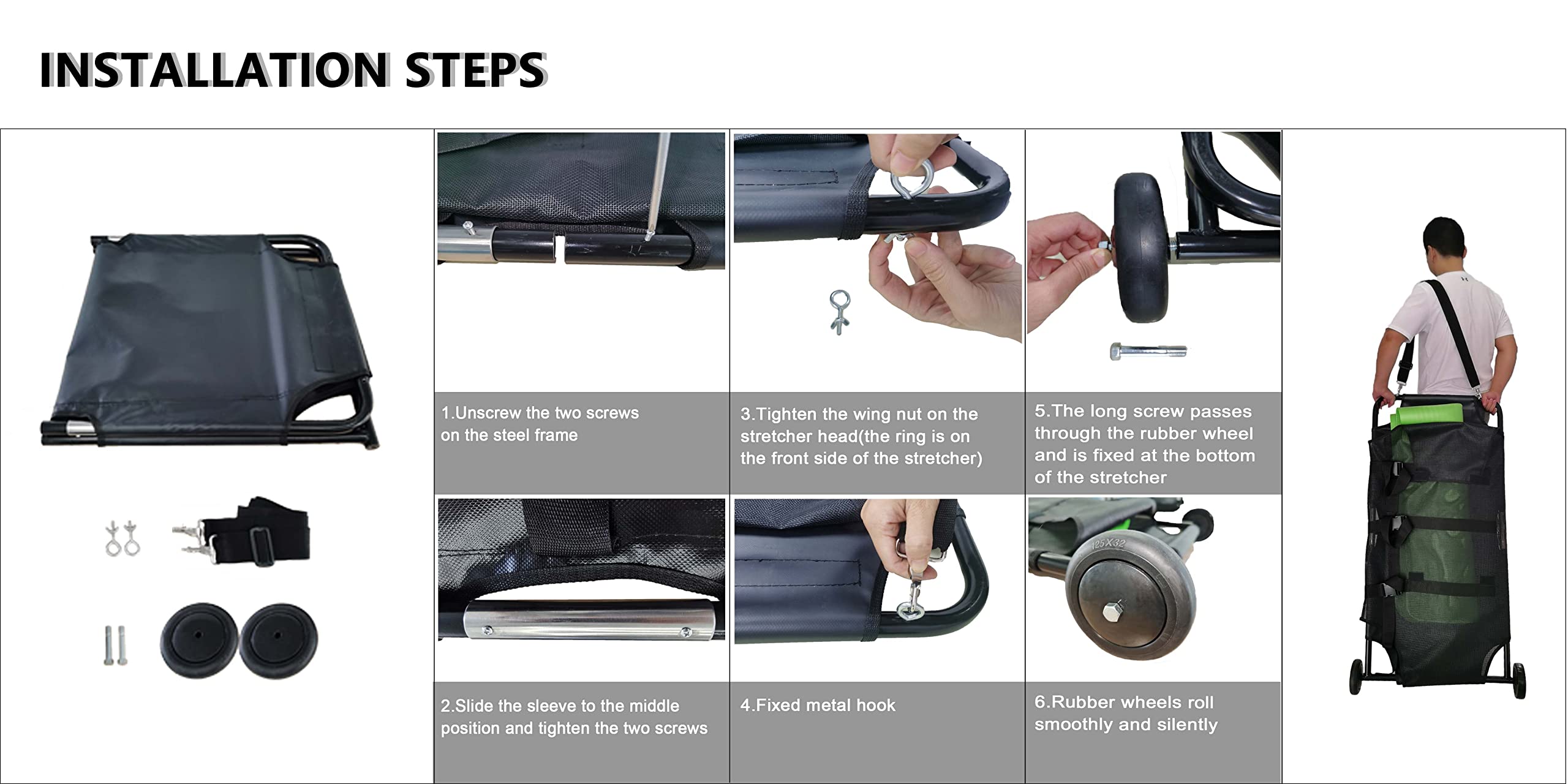 INSTALLATION STEPS

1.Unscrew the two screws on the steel frame

2.Slide the sleeve to the middle position and tighten the two screws

3.Tighten the wing nut on the stretcher head(the ring is on the front side of the stretcher)

4.Fixed metal hook

5.The long screw passes through the rubber wheel and is fixed at the bottom of the stretcher

125X32

6.Rubber wheels roll smoothly and silently