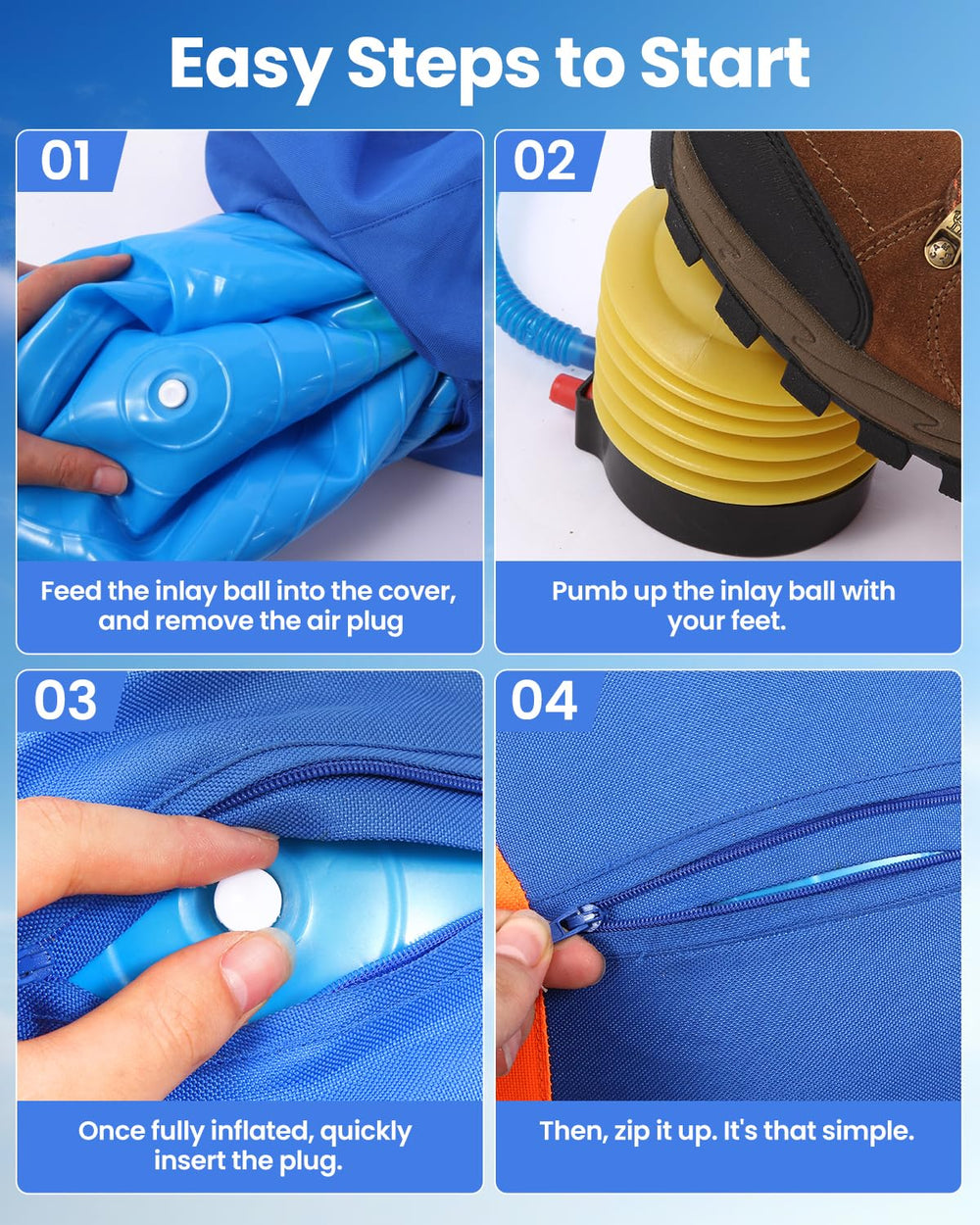 Easy Steps to Start

01

Feed the inlay ball into the cover, and remove the air plug

02

Pumb up the inlay ball with your feet.

03

Once fully inflated, quickly insert the plug.

04

Then, zip it up. It's that simple.