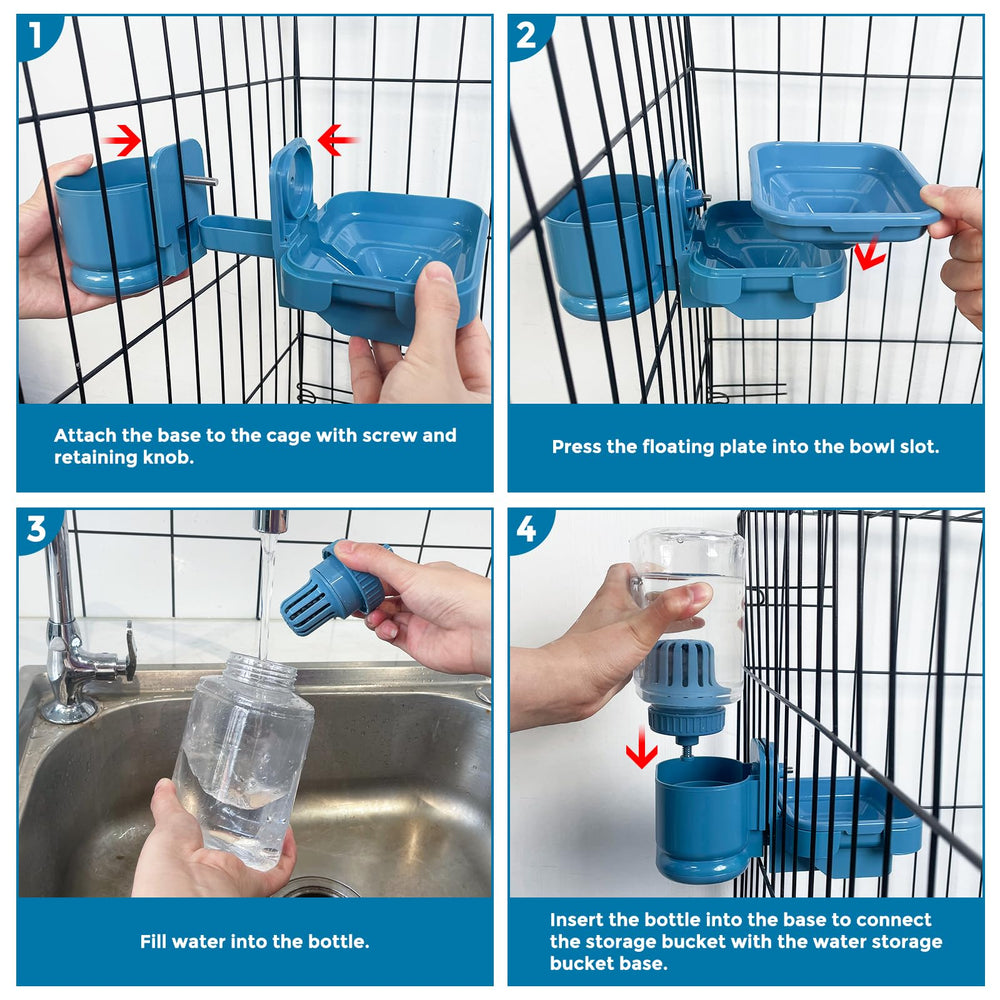 1

Attach the base to the cage with screw and retaining knob.

2

Press the floating plate into the bowl slot.

3

Fill water into the bottle.

4

Insert the bottle into the base to connect the storage bucket with the water storage bucket base.