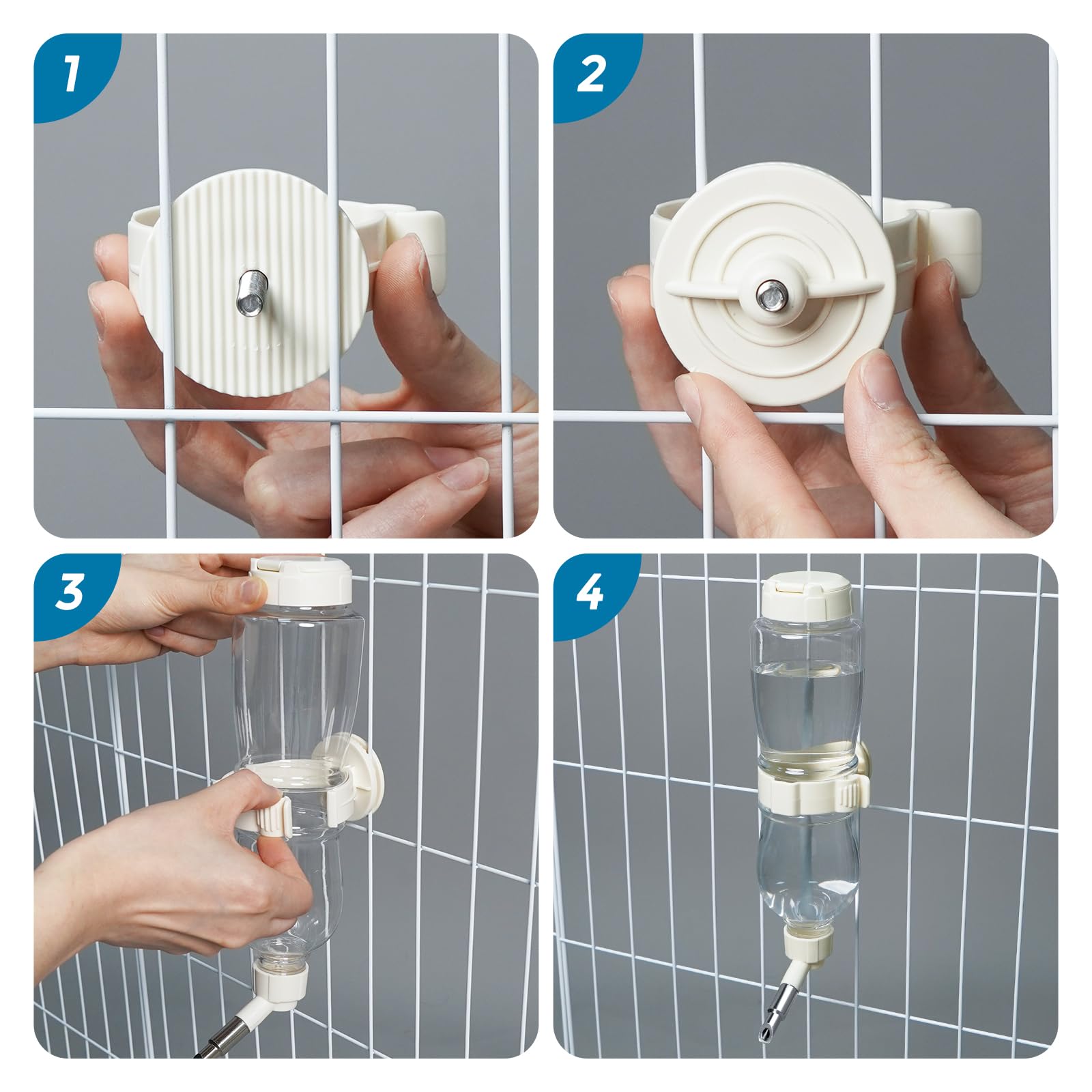 1

2

3

4