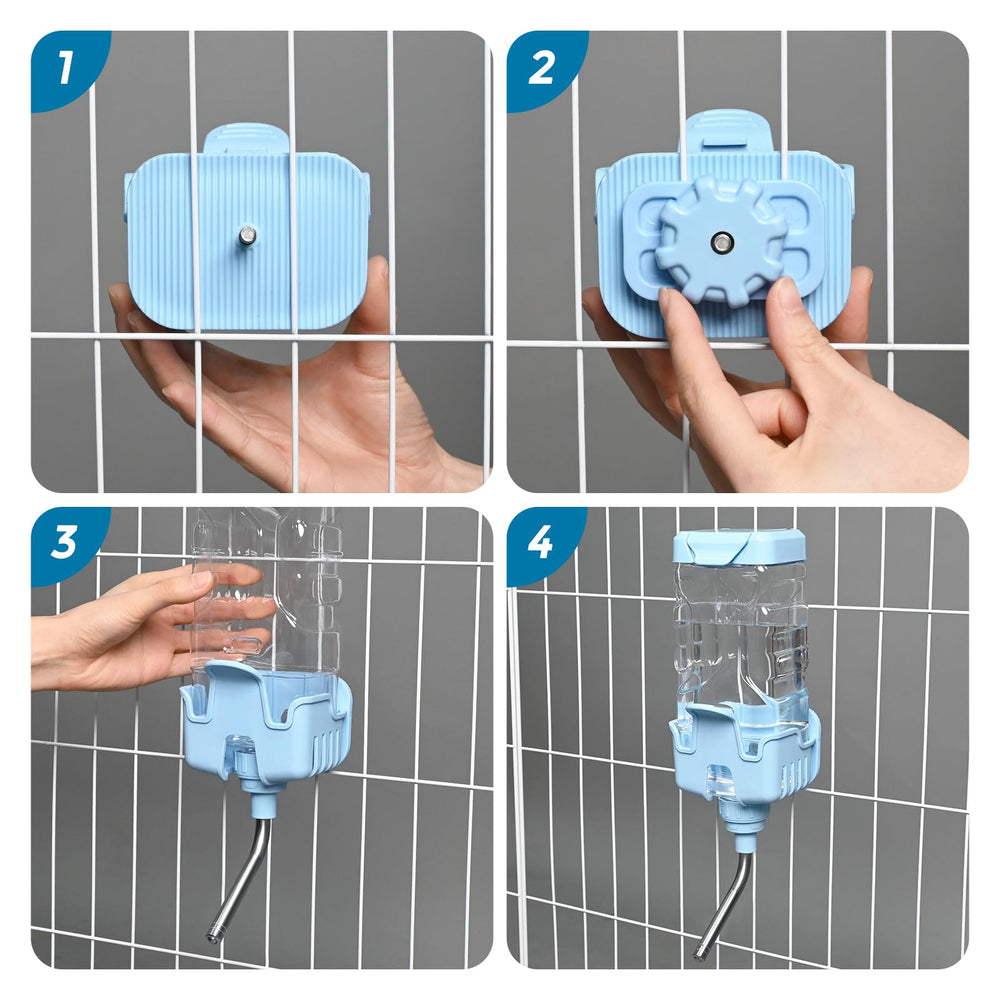 1

2

3

4