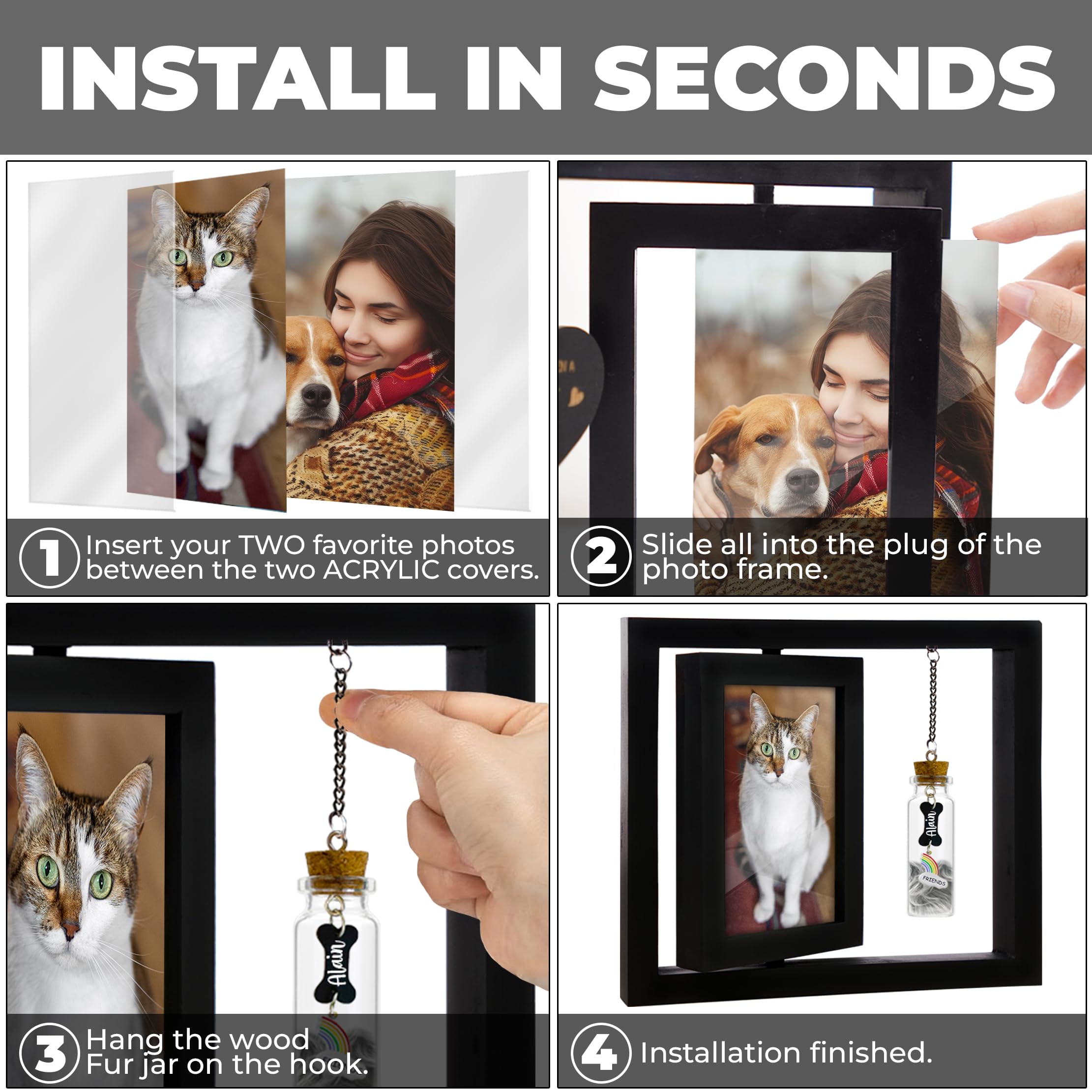 INSTALL IN SECONDS

1 Insert your TWO favorite photos between the two ACRYLIC covers.

2 Slide all into the plug of the photo frame.

Alain

3 Hang the wood Fur jar on the hook.

Alain

FRIENDS

4 Installation finished.