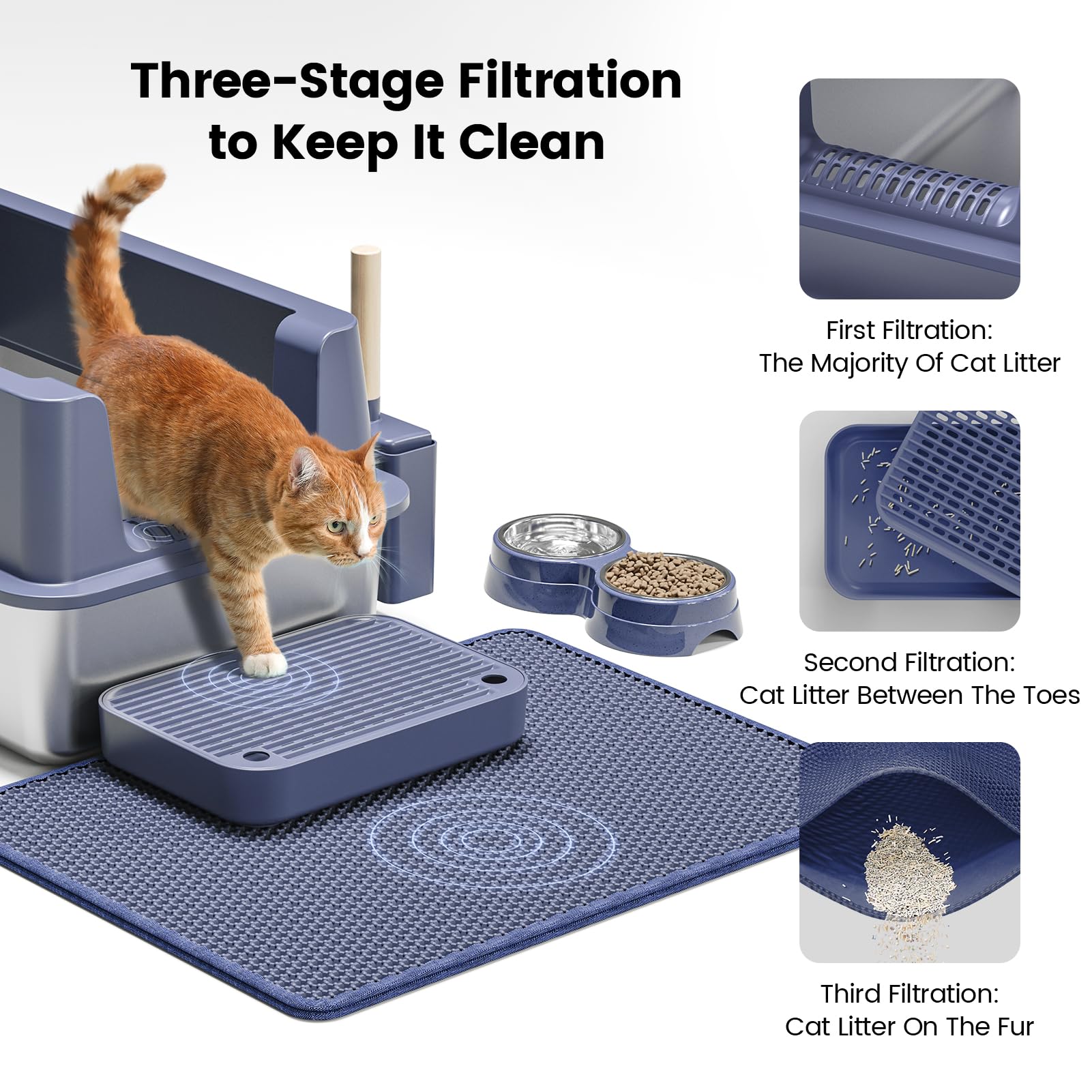 Three-Stage Filtration to Keep It Clean

First Filtration:
The Majority Of Cat Litter

Second Filtration:
Cat Litter Between The Toes

Third Filtration:
Cat Litter On The Fur