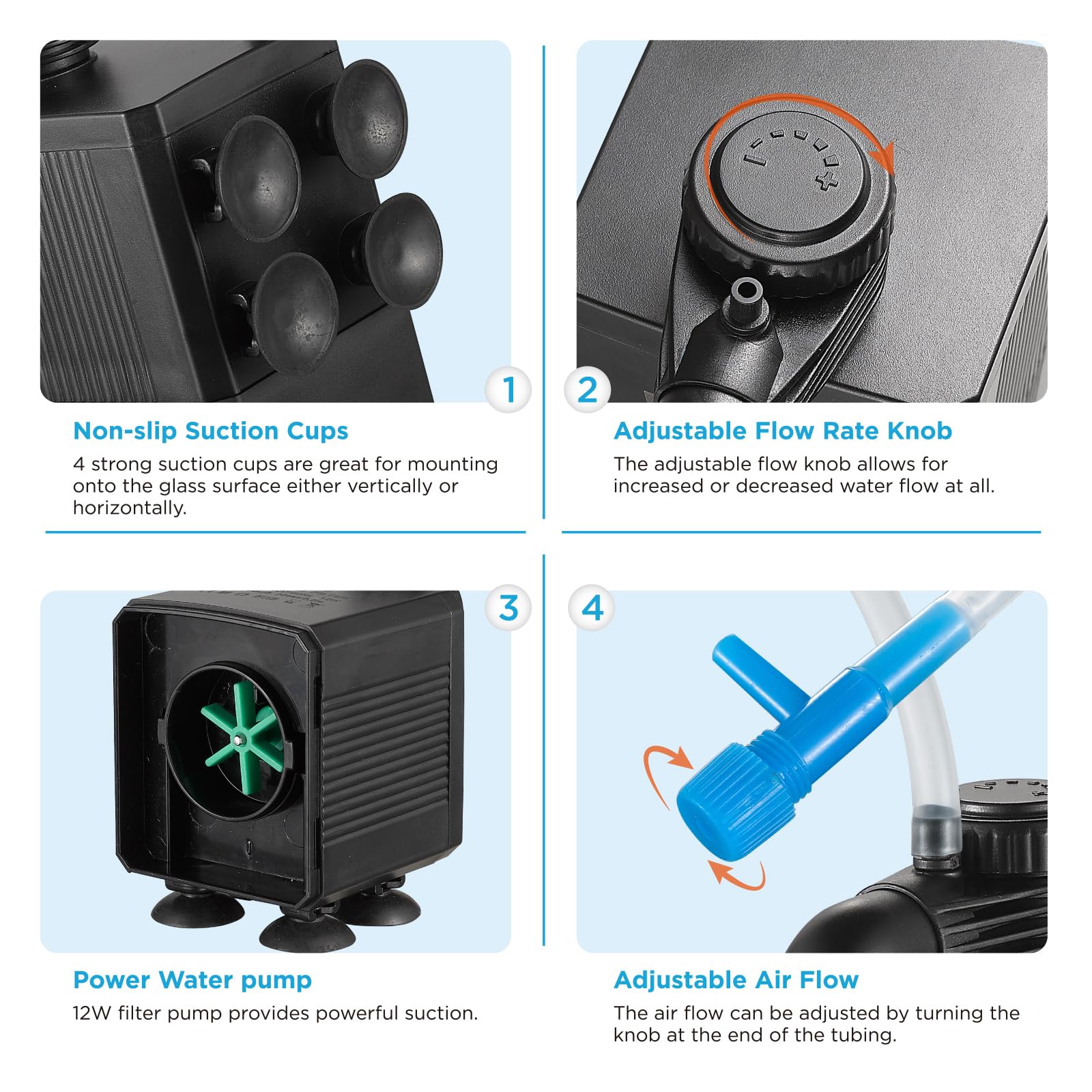 1

Non-slip Suction Cups

4 strong suction cups are great for mounting onto the glass surface either vertically or horizontally.

2

Adjustable Flow Rate Knob

The adjustable flow knob allows for increased or decreased water flow at all.

3

Power Water pump

12W filter pump provides powerful suction.

4

Adjustable Air Flow

The air flow can be adjusted by turning the knob at the end of the tubing.