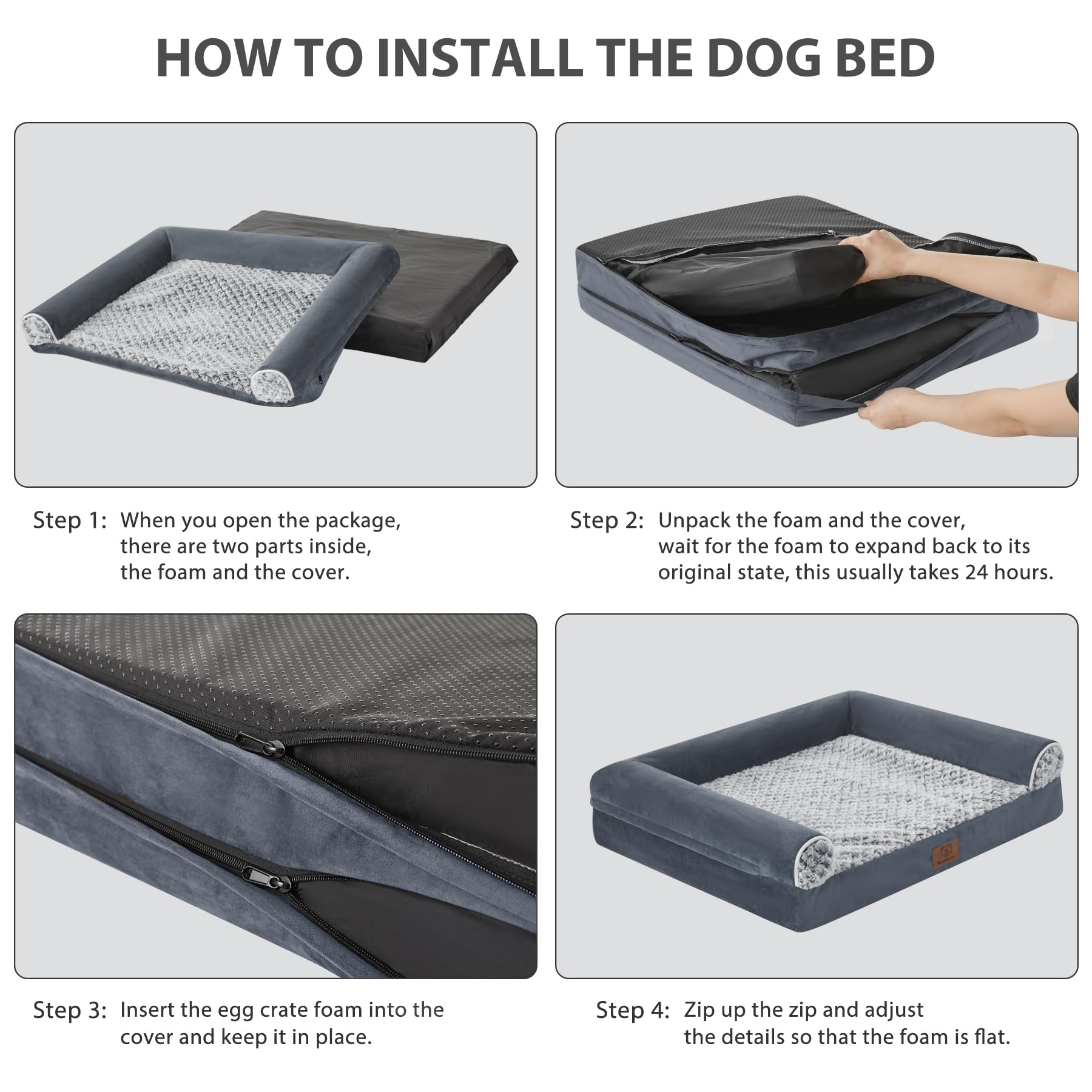 HOW TO INSTALL THE DOG BED

Step 1: When you open the package, there are two parts inside, the foam and the cover.

Step 2: Unpack the foam and the cover, wait for the foam to expand back to its original state, this usually takes 24 hours.

Step 3: Insert the egg crate foam into the cover and keep it in place.

Step 4: Zip up the zip and adjust the details so that the foam is flat.