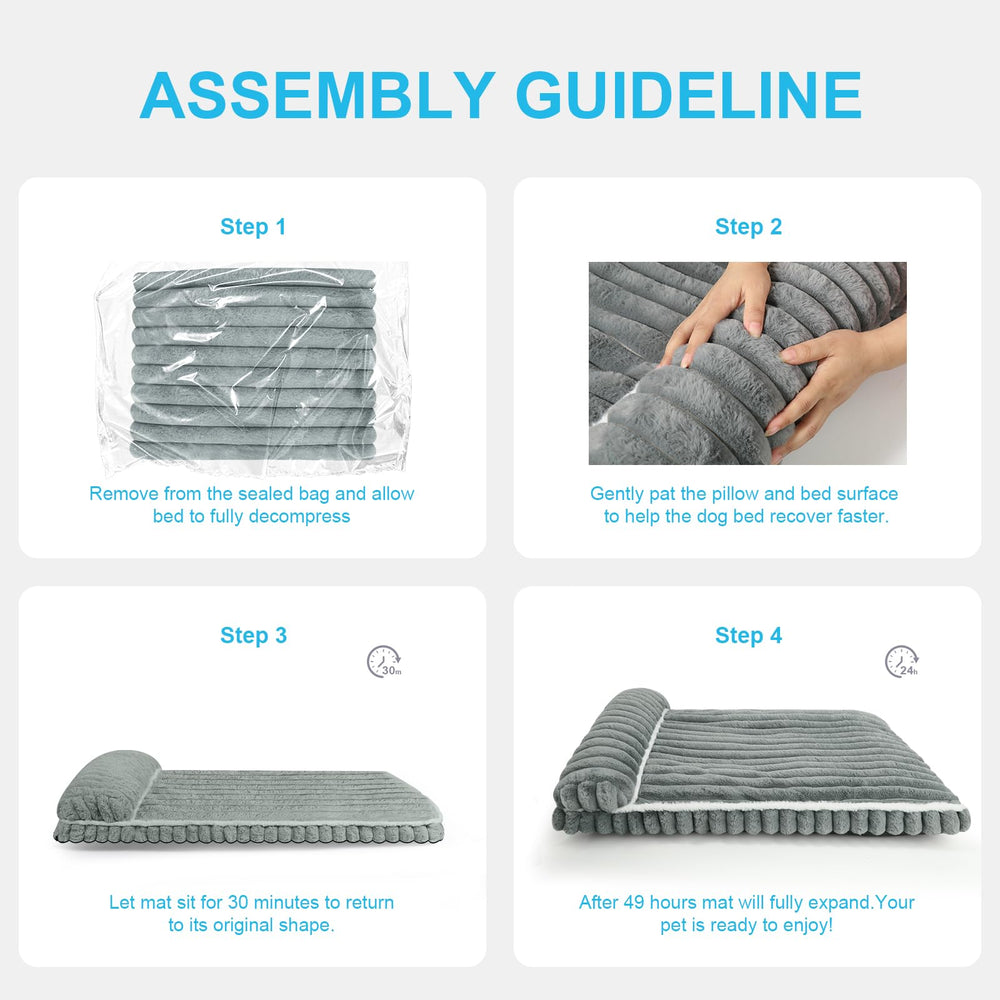 ASSEMBLY GUIDELINE

Step 1

Remove from the sealed bag and allow bed to fully decompress

Step 2

Gently pat the pillow and bed surface to help the dog bed recover faster.

Step 3

30m

Let mat sit for 30 minutes to return to its original shape.

Step 4

24h

After 49 hours mat will fully expand.Your pet is ready to enjoy!