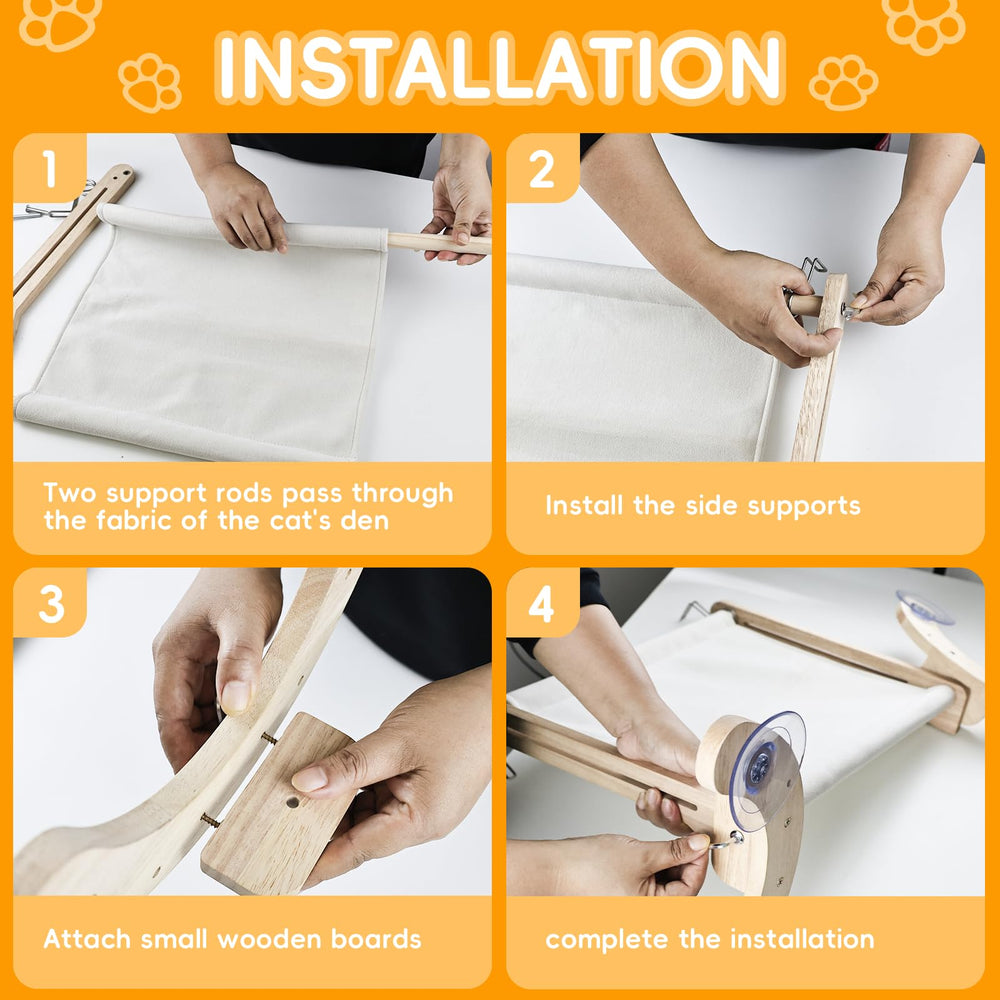 INSTALLATION

1

Two support rods pass through the fabric of the cat's den

2

Install the side supports

3

Attach small wooden boards

4

complete the installation