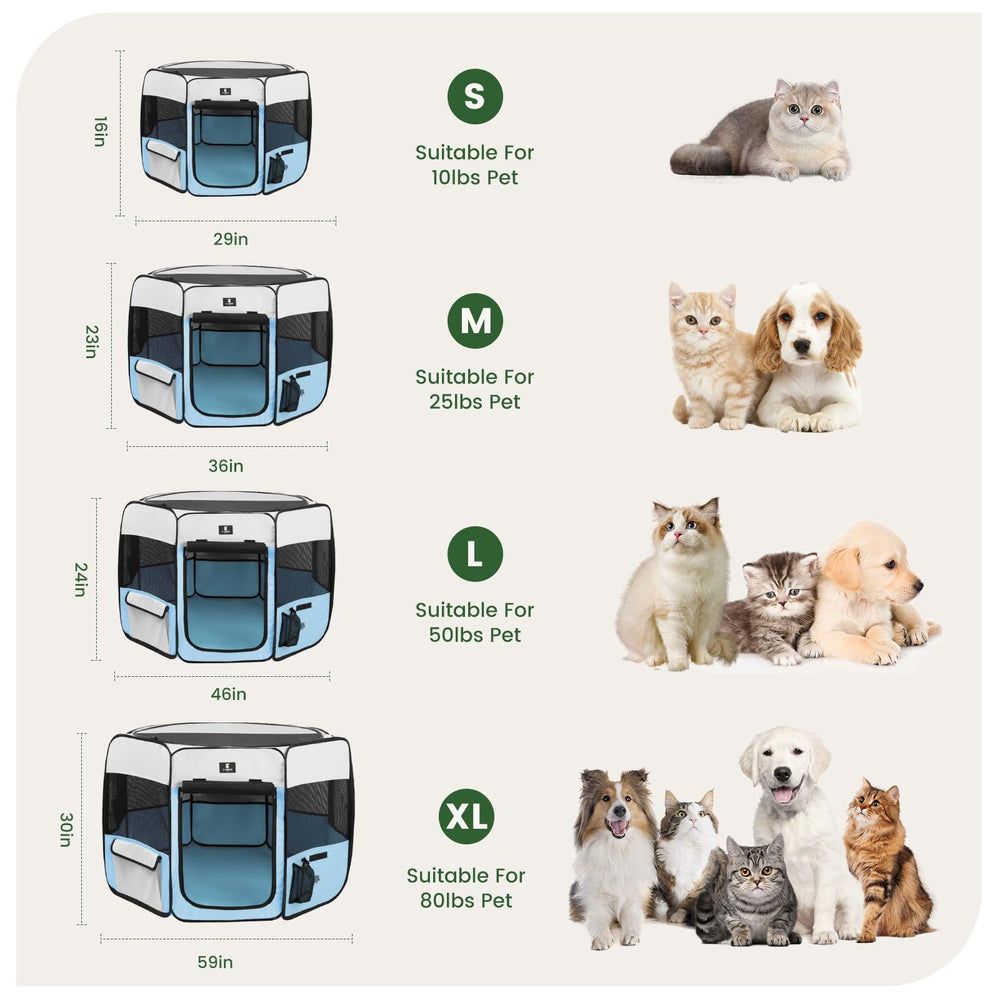 16in

29in

S

Suitable For 10lbs Pet

23in

36in

M

Suitable For 25lbs Pet

24in

46in

L

Suitable For 50lbs Pet

30in

59in

XL

Suitable For 80lbs Pet