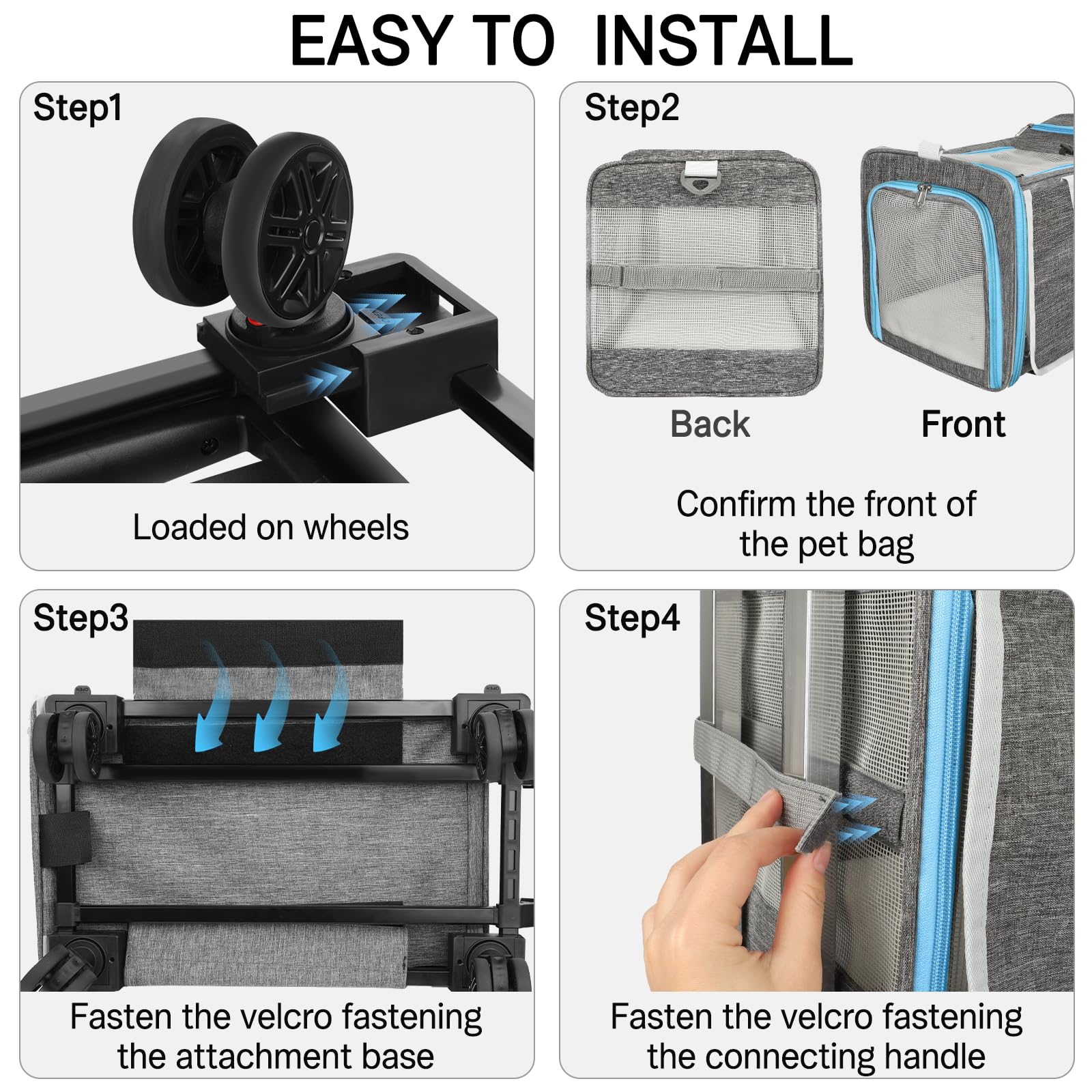 EASY TO INSTALL

Step1

Loaded on wheels

Step2

Back

Front

Confirm the front of the pet bag

Step3

Fasten the velcro fastening the attachment base

Step4

Fasten the velcro fastening the connecting handle