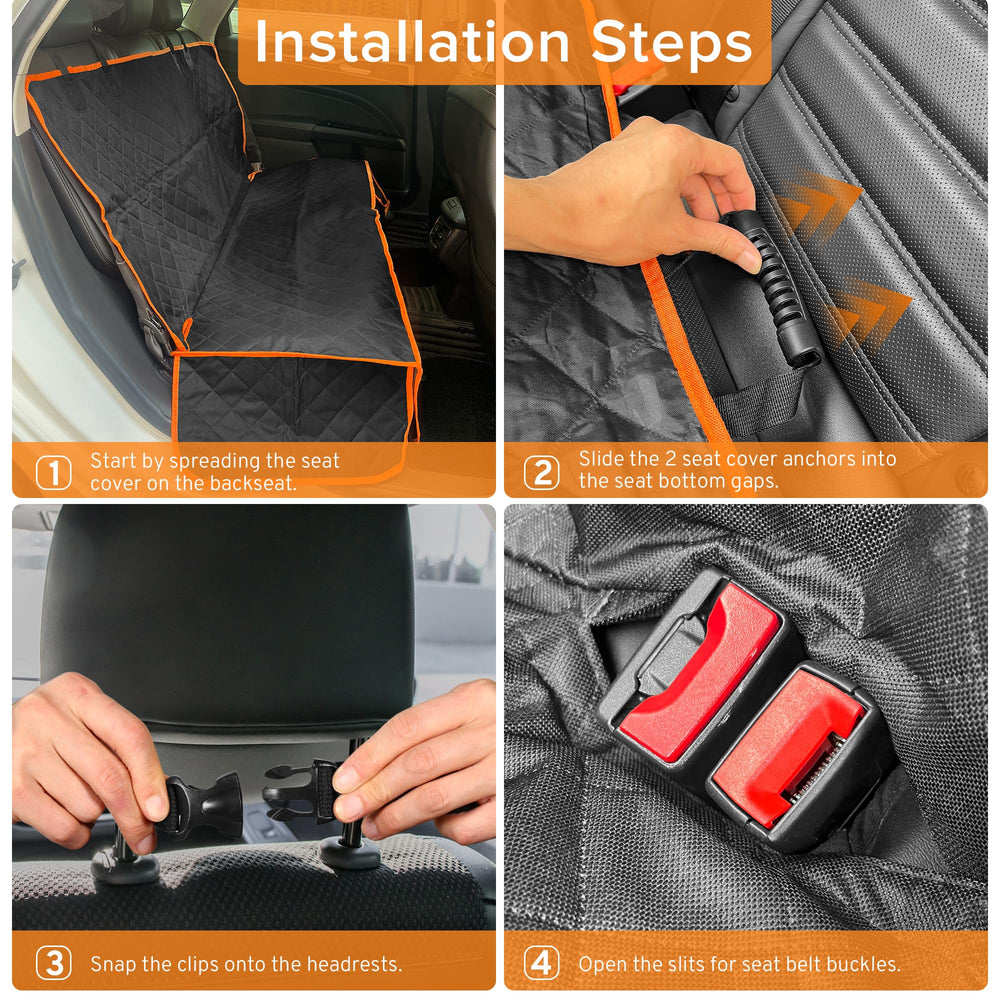 Installation Steps

1 Start by spreading the seat cover on the backseat.

2 Slide the 2 seat cover anchors into the seat bottom gaps.

3 Snap the clips onto the headrests.

4 Open the slits for seat belt buckles.