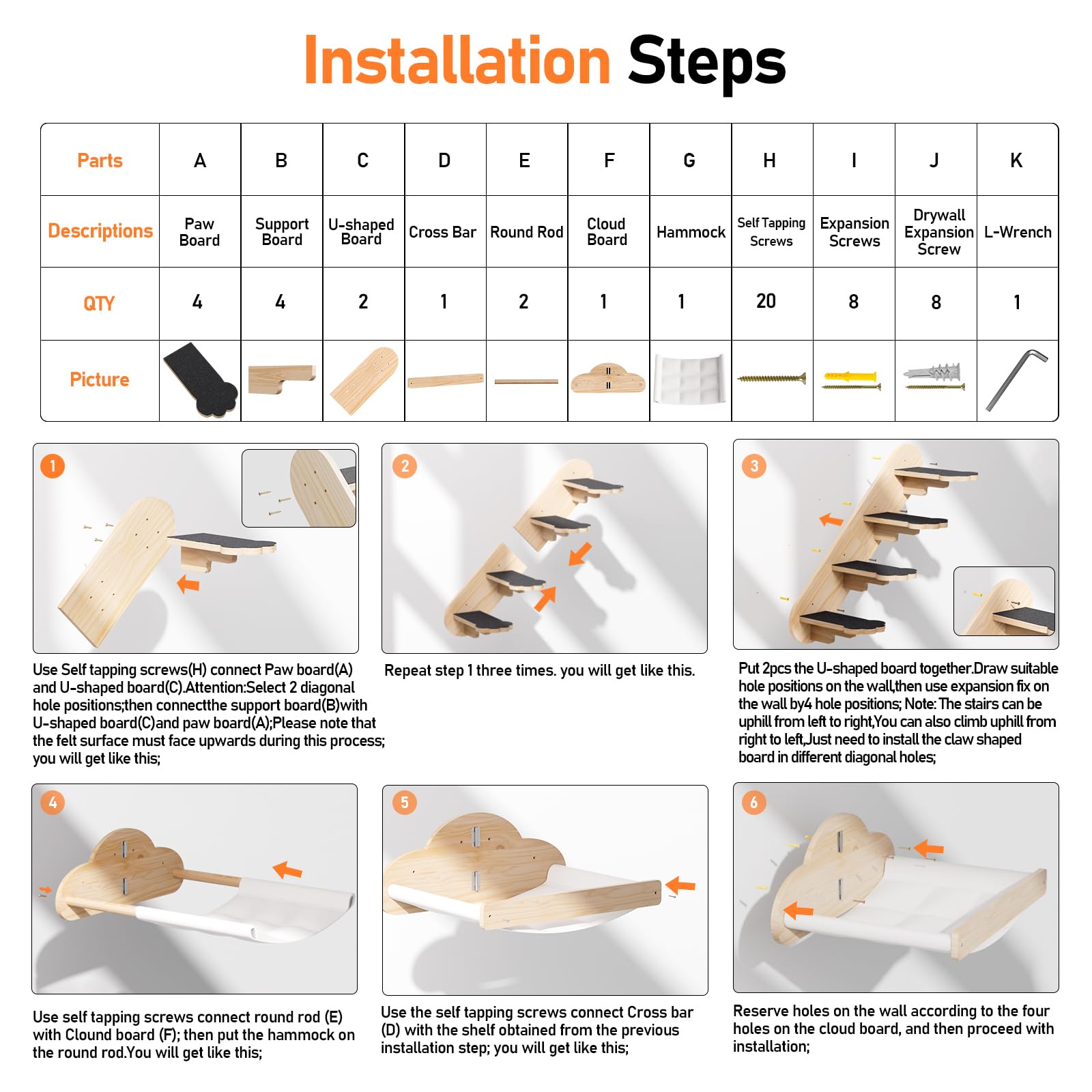 Installation Steps

| Parts | A | B | C | D | E | F | G | H | I | J | K |
|---|---|---|---|---|---|---|---|---|---|---|---|
| Descriptions | Paw Board | Support Board | U-shaped Board | Cross Bar | Round Rod | Cloud Board | Hammock | Self Tapping Screws | Expansion Screws | Drywall Expansion Screw | L-Wrench |
| QTY | 4 | 4 | 2 | 1 | 2 | 1 | 1 | 20 | 8 | 8 | 1 |
| Picture | | | | | | | | | | | |

1

Use Self tapping screws(H) connect Paw board(A) and U-shaped board(C).Attention:Select 2 diagonal hole positions;then connectthe support board(B)with U-shaped board(C)and paw board(A);Please note that the felt surface must face upwards during this process; you will get like this;

2

Repeat step 1 three times. you will get like this.

3

Put 2pcs the U-shaped board together.Draw suitable hole positions on the wall,then use expansion fix on the wall by4 hole positions; Note: The stairs can be uphill from left to right,You can also climb uphill from right to left,Just need to install the claw shaped board in different diagonal holes;

4

Use self tapping screws connect round rod (E) with Clound board (F); then put the hammock on the round rod.You will get like this;

5

Use the self tapping screws connect Cross bar (D) with the shelf obtained from the previous installation step; you will get like this;

6

Reserve holes on the wall according to the four holes on the cloud board, and then proceed with installation;