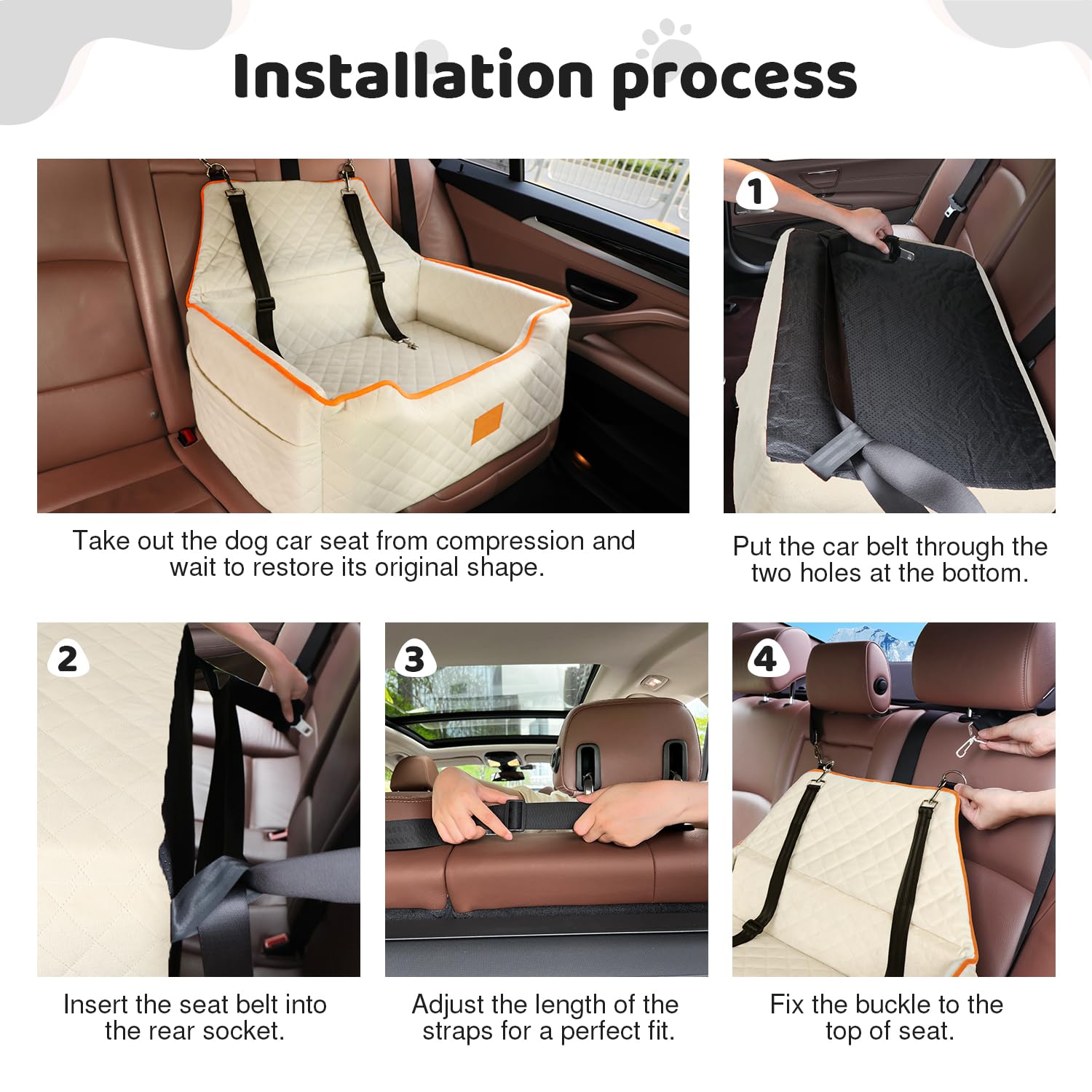 Installation process

Take out the dog car seat from compression and wait to restore its original shape.

1

Put the car belt through the two holes at the bottom.

2

Insert the seat belt into the rear socket.

3

Adjust the length of the straps for a perfect fit.

4

Fix the buckle to the top of seat.